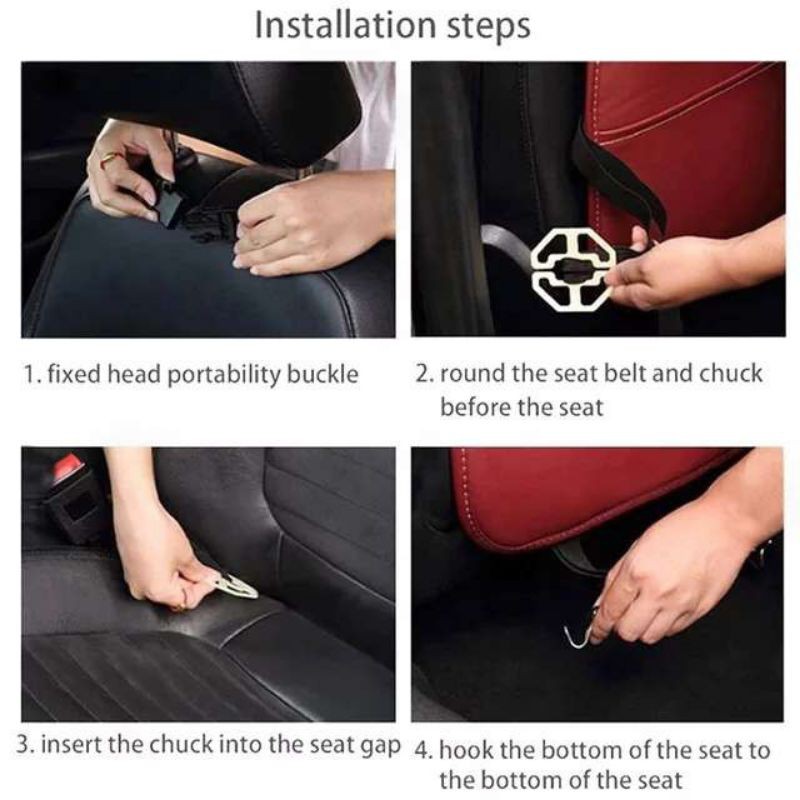 Installation steps

1. fixed head portability buckle

2. round the seat belt and chuck before the seat

3. insert the chuck into the seat gap

4. hook the bottom of the seat to the bottom of the seat