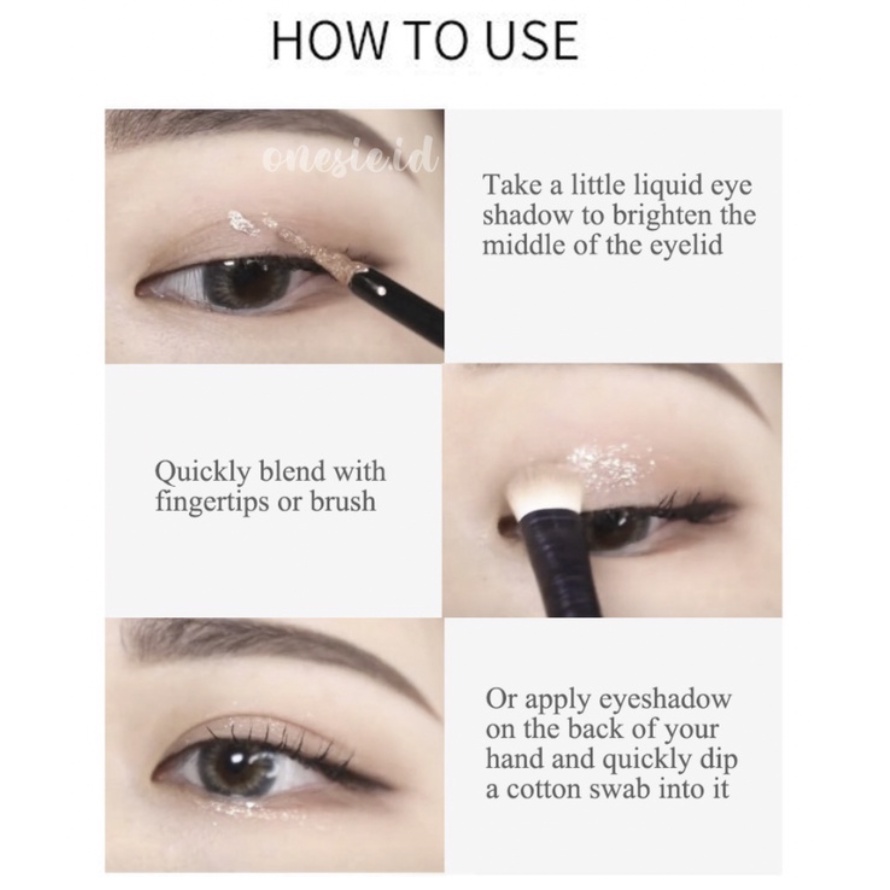 HOW TO USE

onesie.id

Take a little liquid eye shadow to brighten the middle of the eyelid

Quickly blend with fingertips or brush

Or apply eyeshadow on the back of your hand and quickly dip a cotton swab into it