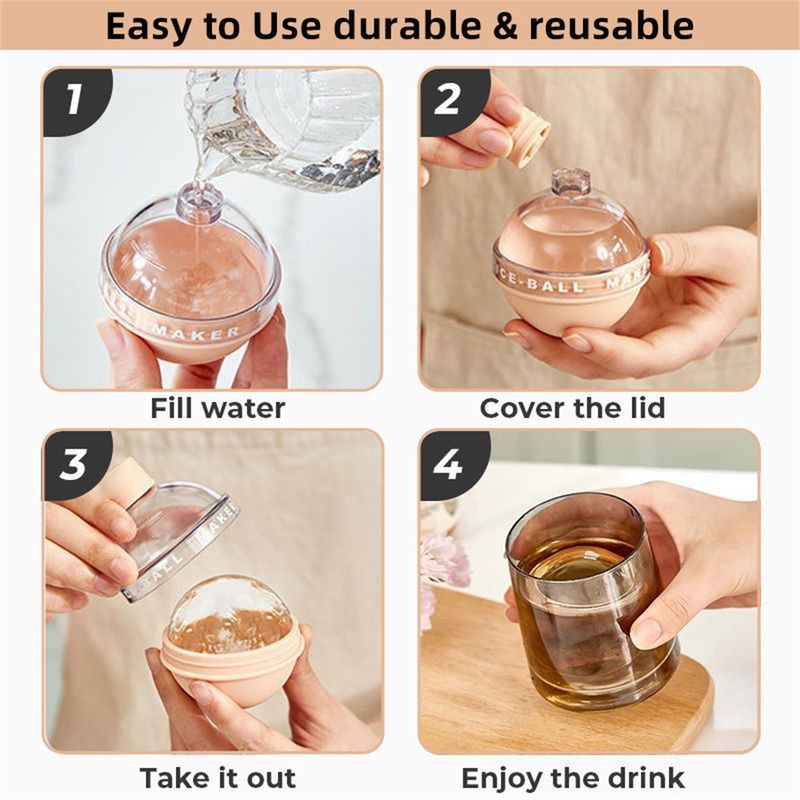 Easy to Use durable & reusable

1

BALL MAKER

Fill water

2

ICE-BALL MAKER

Cover the lid

3

BALL MAKER

Take it out

4

Enjoy the drink