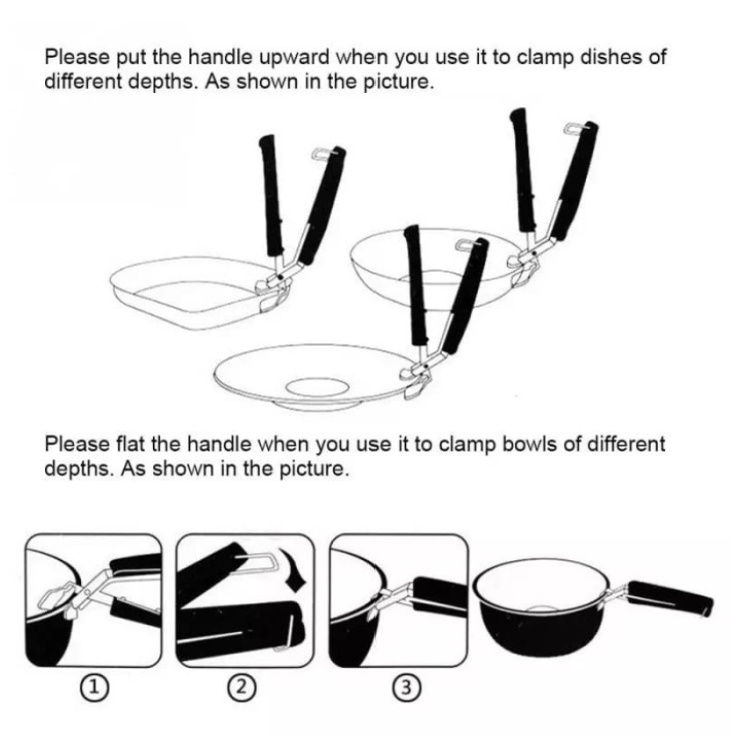 Please put the handle upward when you use it to clamp dishes of different depths. As shown in the picture.

Please flat the handle when you use it to clamp bowls of different depths. As shown in the picture.

①

②

③