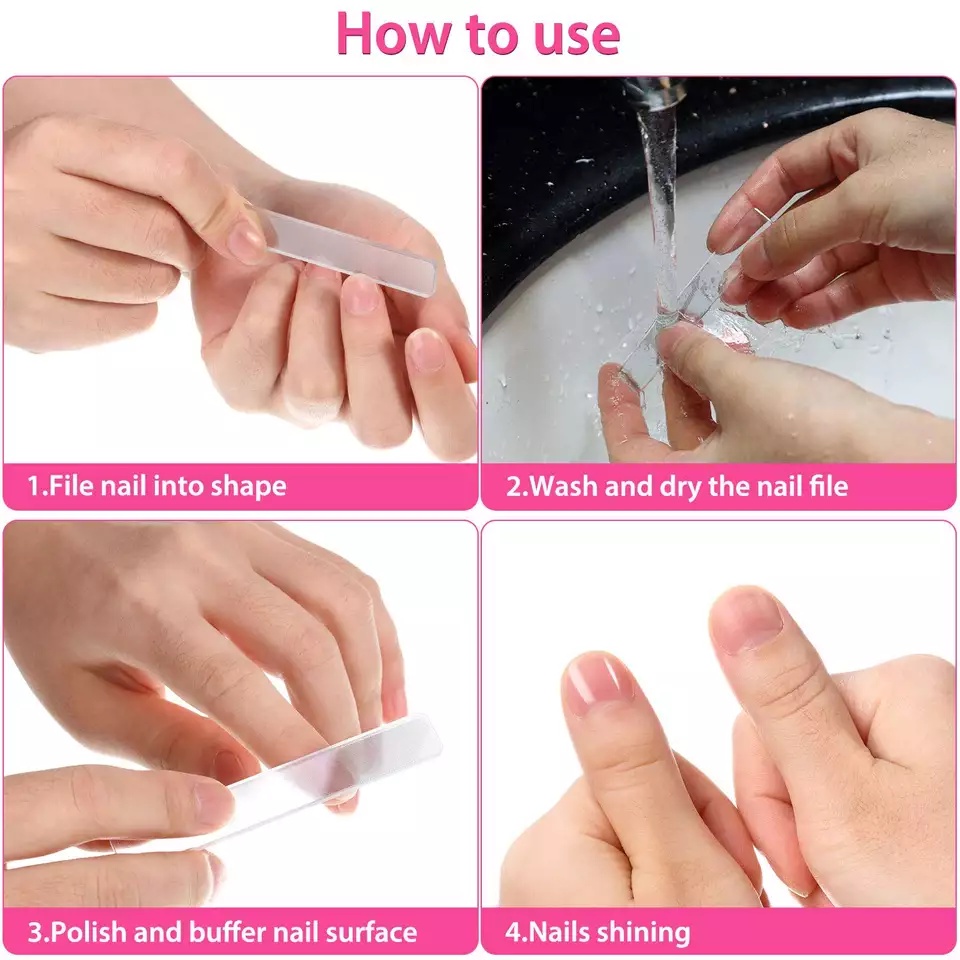 How to use

1.File nail into shape

2.Wash and dry the nail file

3.Polish and buffer nail surface

4.Nails shining