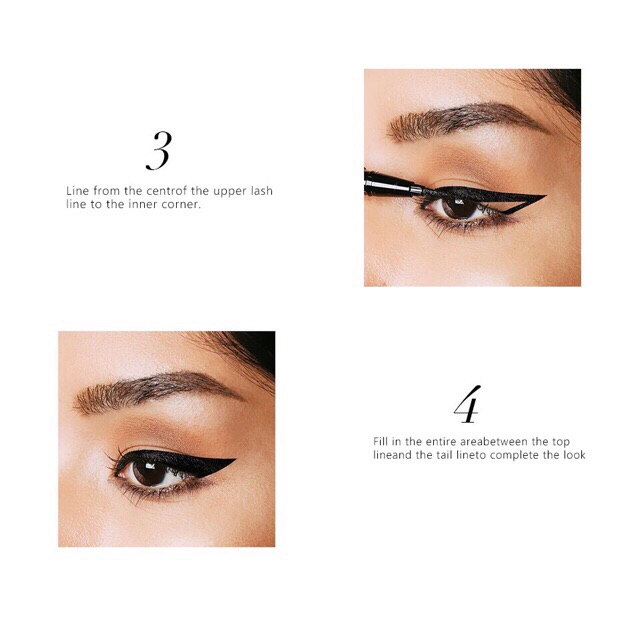 3

Line from the centrof the upper lash line to the inner corner.

4

Fill in the entire areabetween the top lineand the tail lineto complete the look