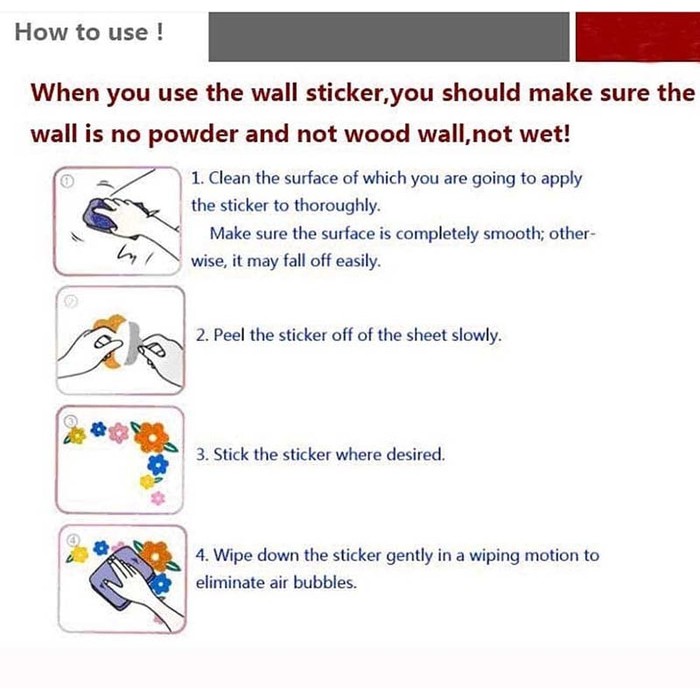 How to use !

When you use the wall sticker,you should make sure the wall is no powder and not wood wall,not wet!

①

1. Clean the surface of which you are going to apply the sticker to thoroughly.
Make sure the surface is completely smooth; otherwise, it may fall off easily.

②

2. Peel the sticker off of the sheet slowly.

③

3. Stick the sticker where desired.

④

4. Wipe down the sticker gently in a wiping motion to eliminate air bubbles.