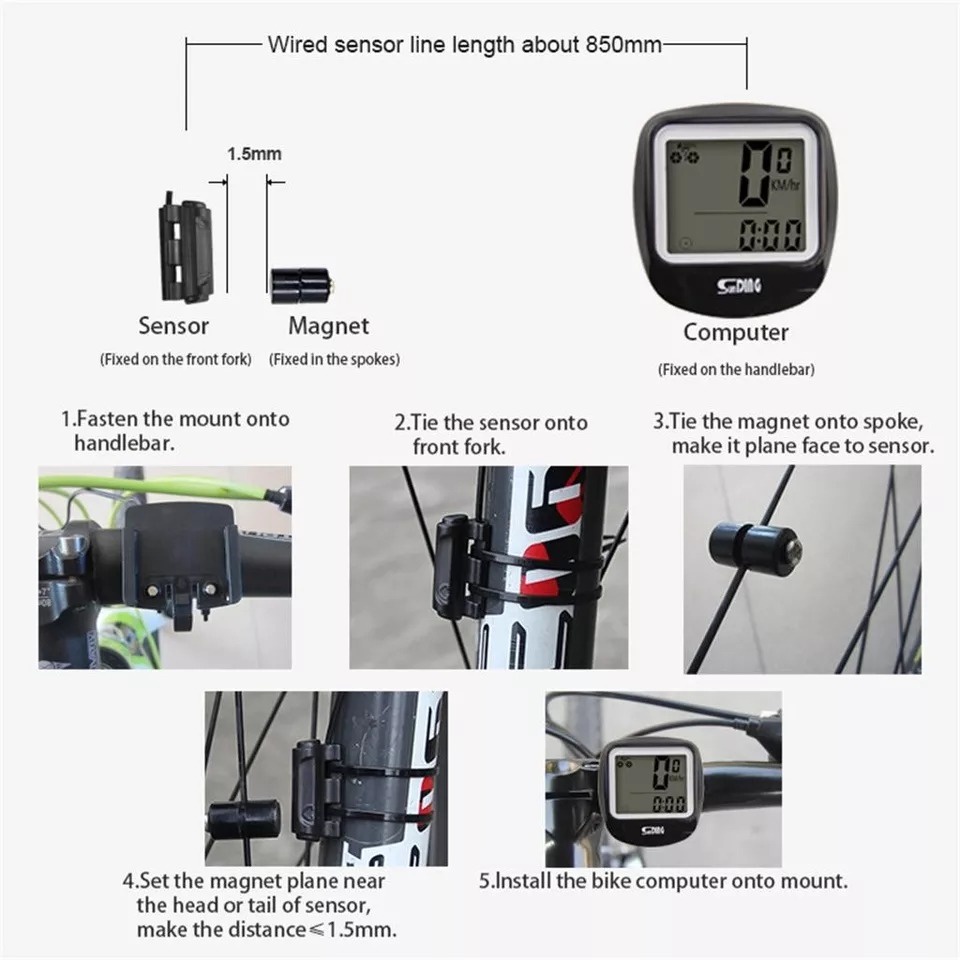 Wired sensor line length about 850mm

1.5mm

Sensor
(Fixed on the front fork)

Magnet
(Fixed in the spokes)

0
KM/hr
0:00
SunDING

Computer
(Fixed on the handlebar)

1.Fasten the mount onto handlebar.

2.Tie the sensor onto front fork.

3.Tie the magnet onto spoke, make it plane face to sensor.

0
0:00
SunDING

4.Set the magnet plane near the head or tail of sensor, make the distance≤1.5mm.

5.Install the bike computer onto mount.