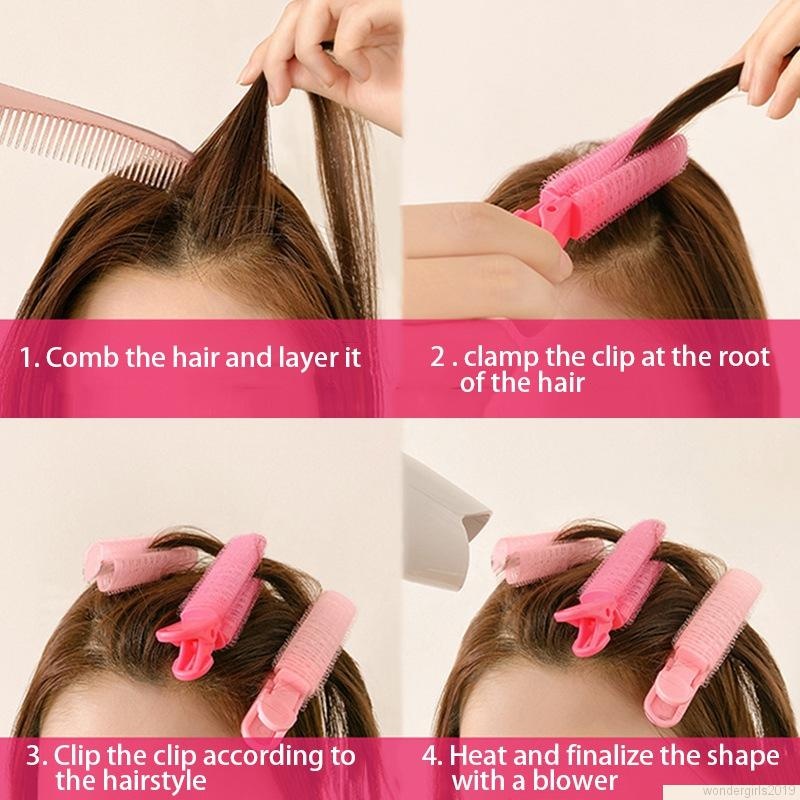 1. Comb the hair and layer it

2 . clamp the clip at the root of the hair

3. Clip the clip according to the hairstyle

4. Heat and finalize the shape with a blower

wondergirls2019