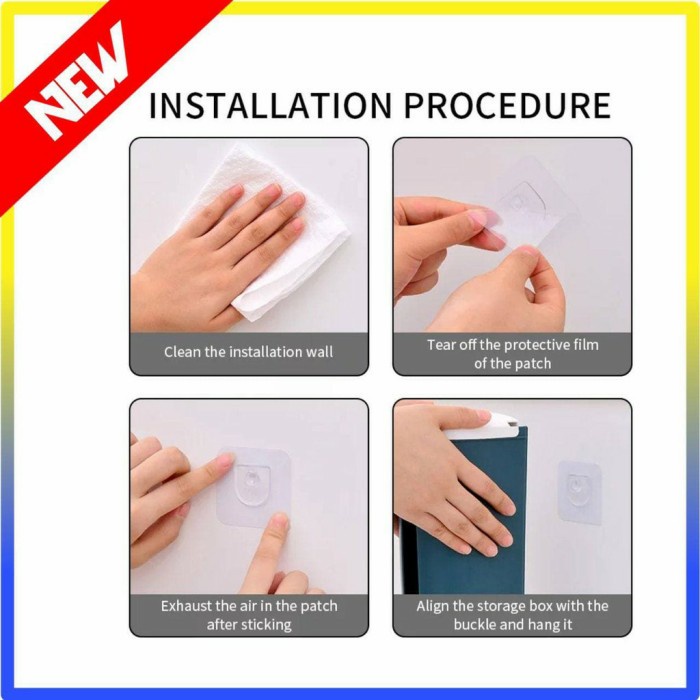 NEW

INSTALLATION PROCEDURE

Clean the installation wall

Tear off the protective film of the patch

Exhaust the air in the patch after sticking

Align the storage box with the buckle and hang it