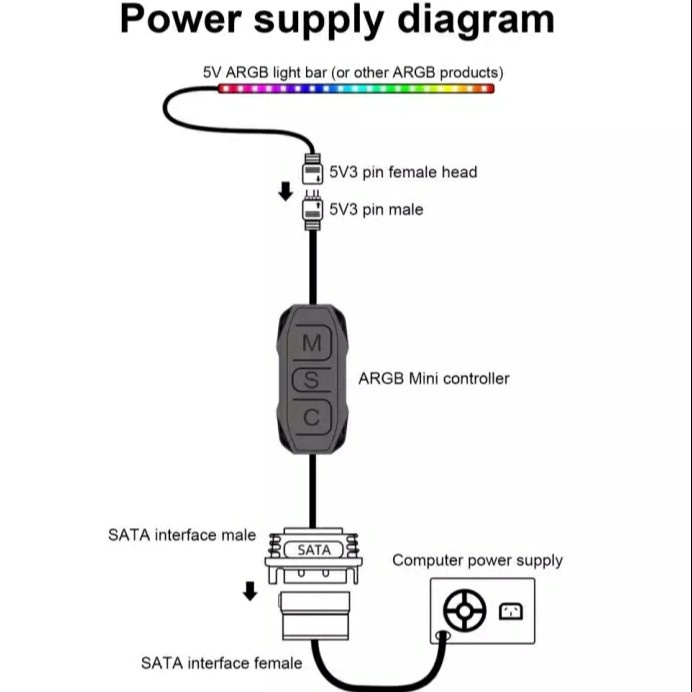 Power supply diagram

5V ARGB light bar (or other ARGB products)

5V3 pin female head

5V3 pin male

M

S

C

ARGB Mini controller

SATA interface male

SATA

Computer power supply

SATA interface female