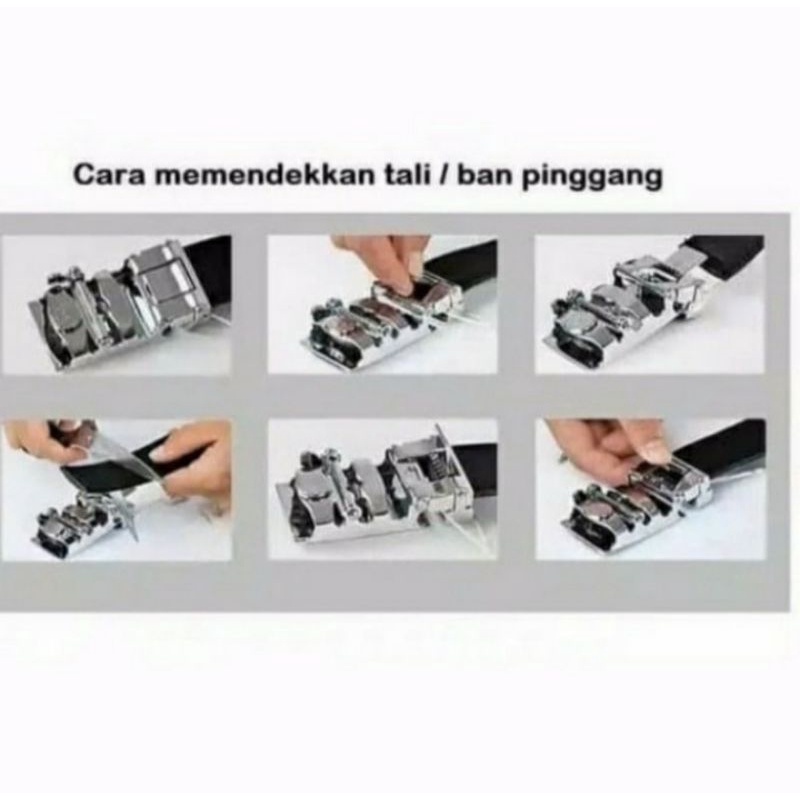 Cara memendekkan tali / ban pinggang