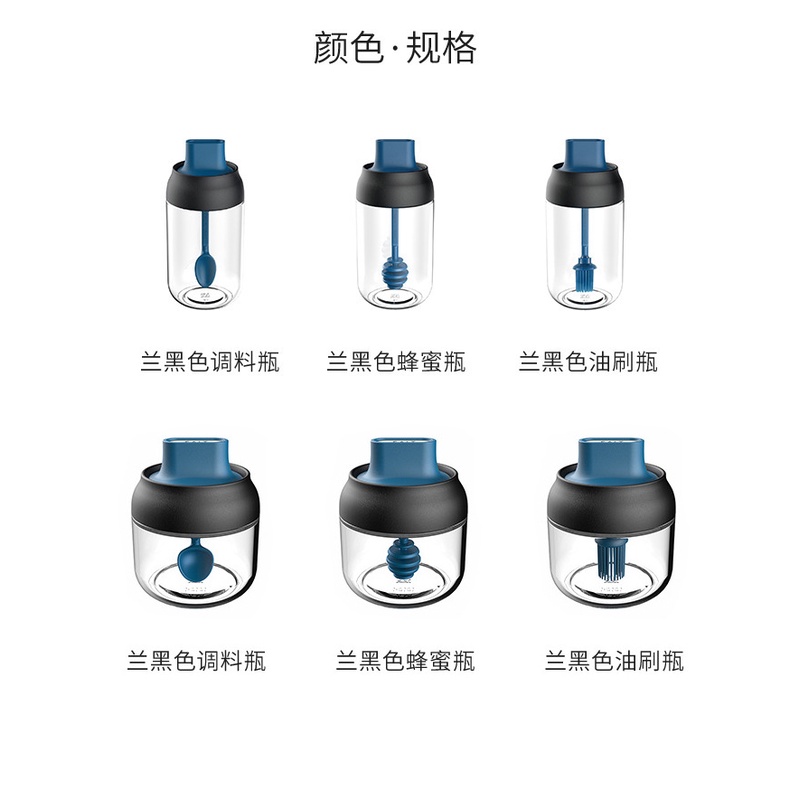 颜色·规格

兰黑色调料瓶

兰黑色蜂蜜瓶

兰黑色油刷瓶

兰黑色调料瓶

兰黑色蜂蜜瓶

兰黑色油刷瓶