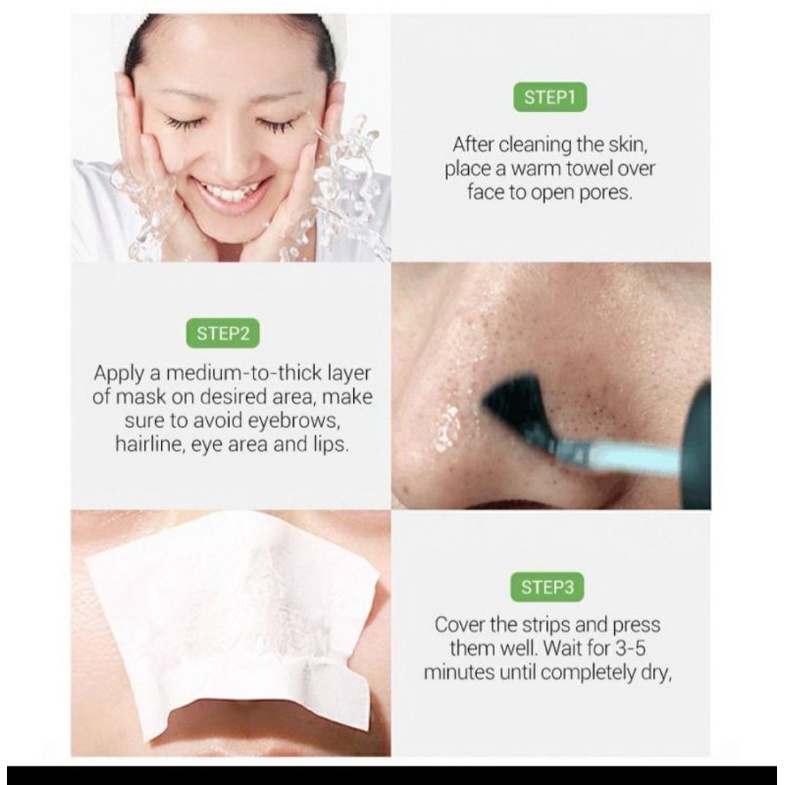 STEP1

After cleaning the skin, place a warm towel over face to open pores.

STEP2

Apply a medium-to-thick layer of mask on desired area, make sure to avoid eyebrows, hairline, eye area and lips.

STEP3

Cover the strips and press them well. Wait for 3-5 minutes until completely dry,