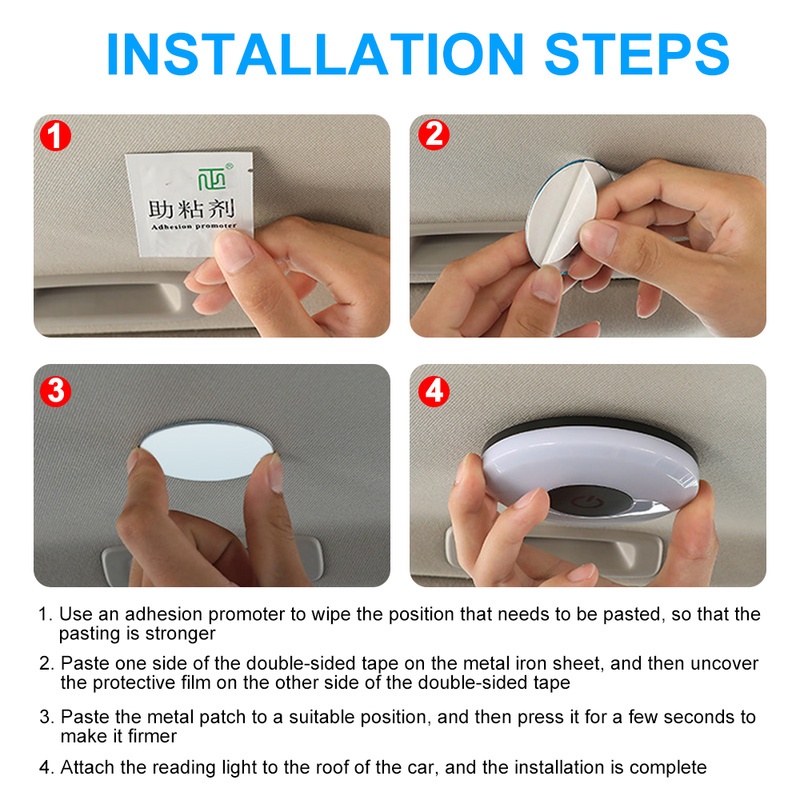 INSTALLATION STEPS

1

助粘剂
Adhesion promoter

2

3

4

1. Use an adhesion promoter to wipe the position that needs to be pasted, so that the pasting is stronger

2. Paste one side of the double-sided tape on the metal iron sheet, and then uncover the protective film on the other side of the double-sided tape

3. Paste the metal patch to a suitable position, and then press it for a few seconds to make it firmer

4. Attach the reading light to the roof of the car, and the installation is complete