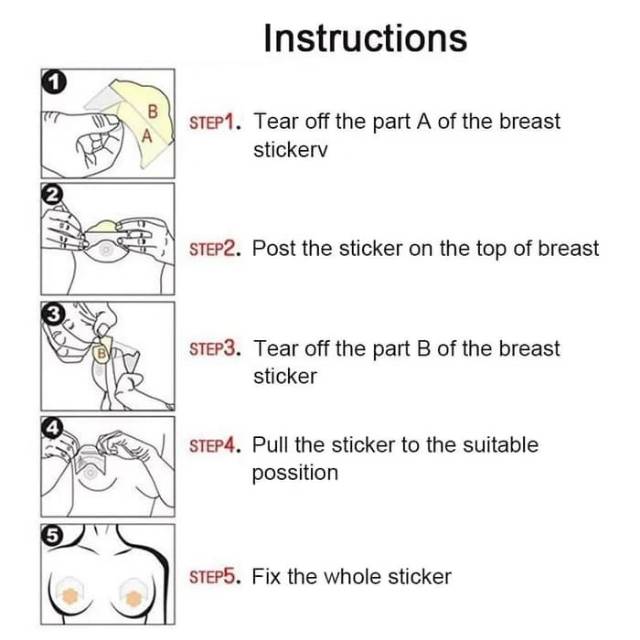 Instructions

1
B
A
STEP1. Tear off the part A of the breast stickerv

2
STEP2. Post the sticker on the top of breast

3
B
STEP3. Tear off the part B of the breast sticker

4
STEP4. Pull the sticker to the suitable possition

5
STEP5. Fix the whole sticker