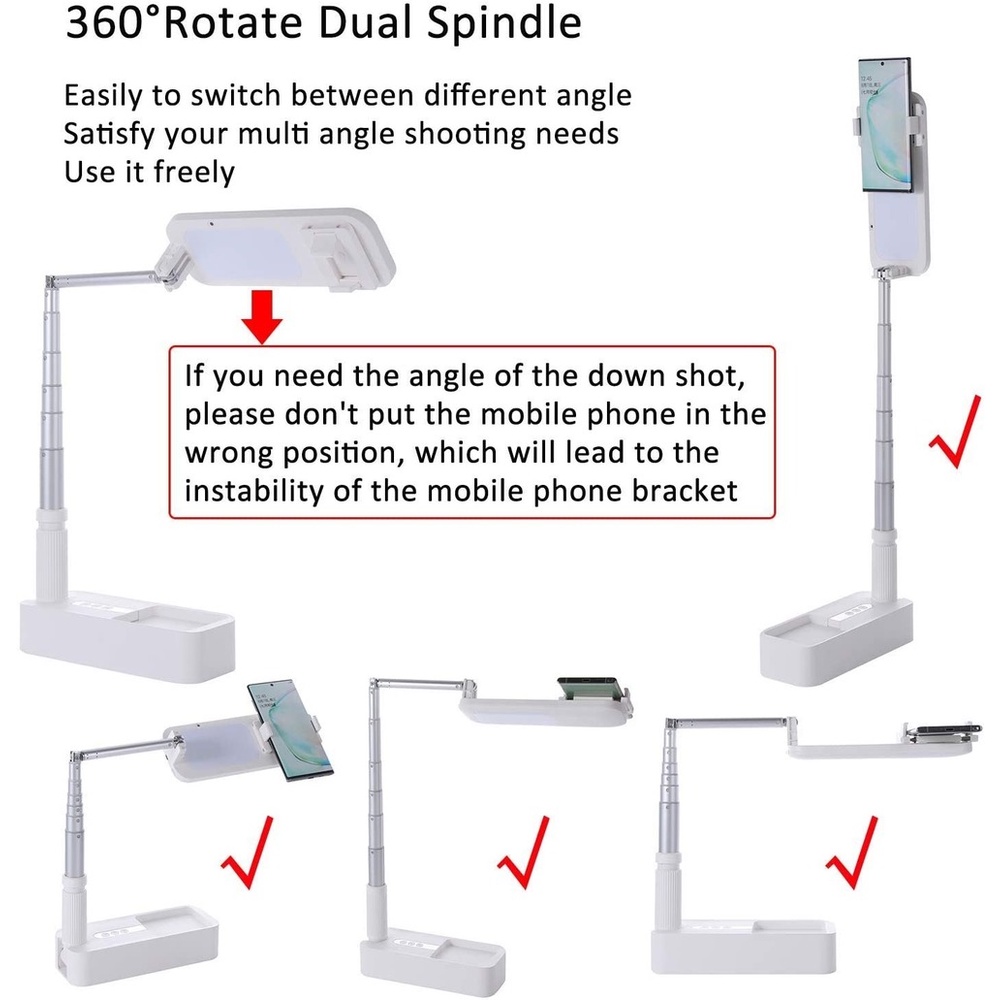 360°Rotate Dual Spindle

Easily to switch between different angle
Satisfy your multi angle shooting needs
Use it freely

If you need the angle of the down shot, please don't put the mobile phone in the wrong position, which will lead to the instability of the mobile phone bracket