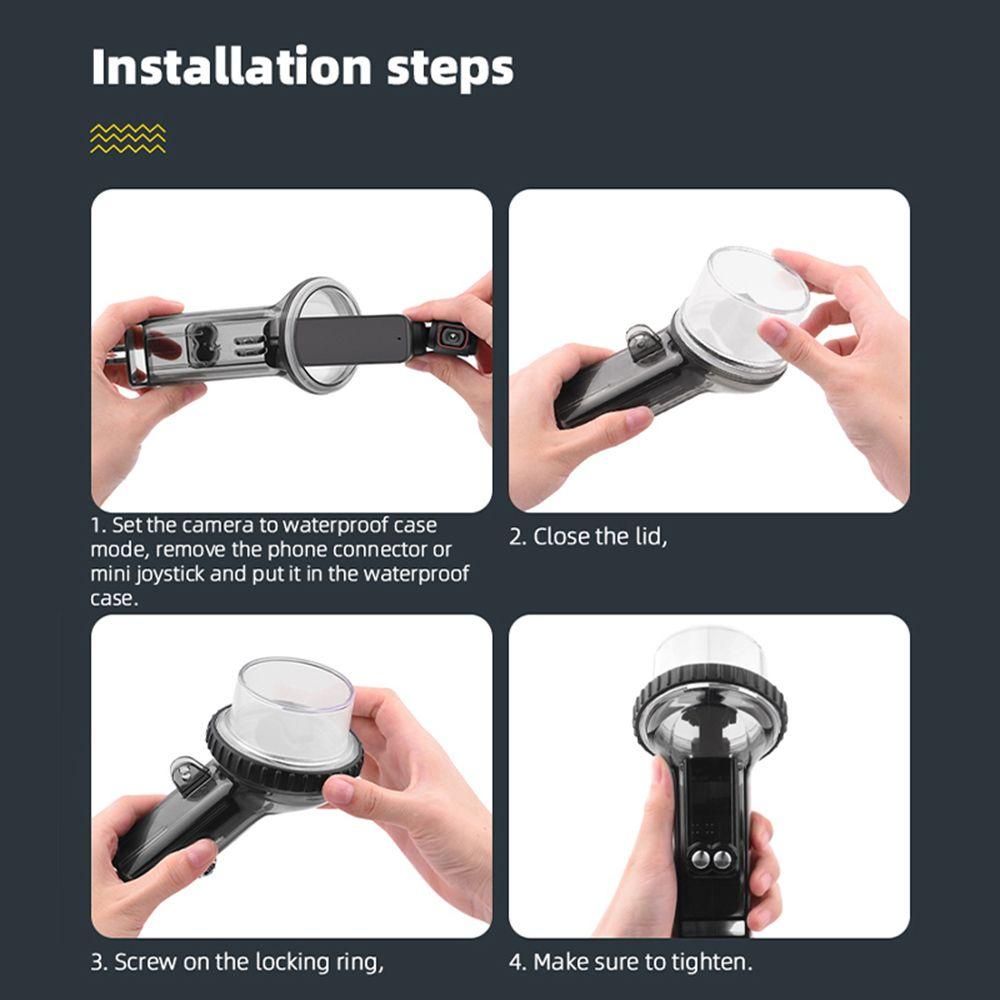 Installation steps

1. Set the camera to waterproof case mode, remove the phone connector or mini joystick and put it in the waterproof case.

2. Close the lid,

3. Screw on the locking ring,

4. Make sure to tighten.