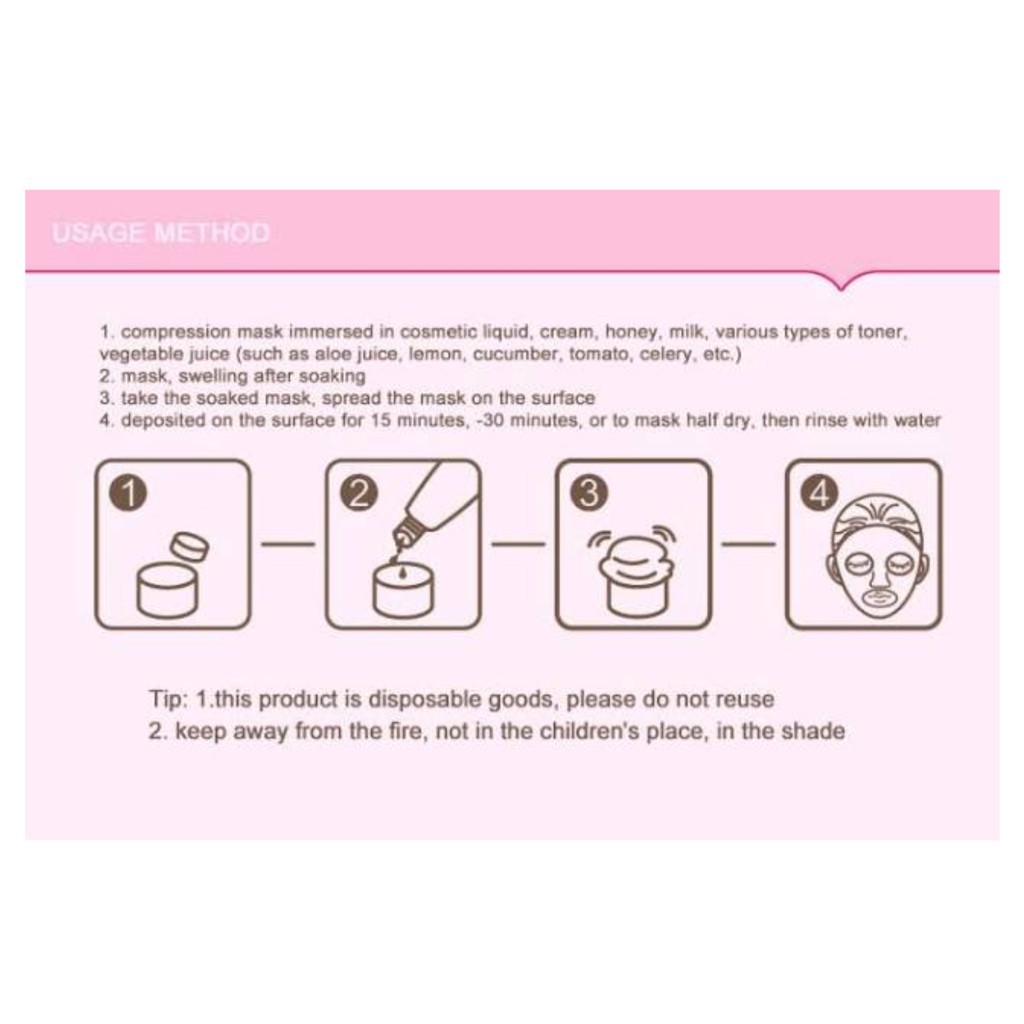 USAGE METHOD

1. compression mask immersed in cosmetic liquid, cream, honey, milk, various types of toner, vegetable juice (such as aloe juice, lemon, cucumber, tomato, celery, etc.)
2. mask, swelling after soaking
3. take the soaked mask, spread the mask on the surface
4. deposited on the surface for 15 minutes, -30 minutes, or to mask half dry, then rinse with water

1

2

3

4

Tip: 1.this product is disposable goods, please do not reuse
2. keep away from the fire, not in the children's place, in the shade