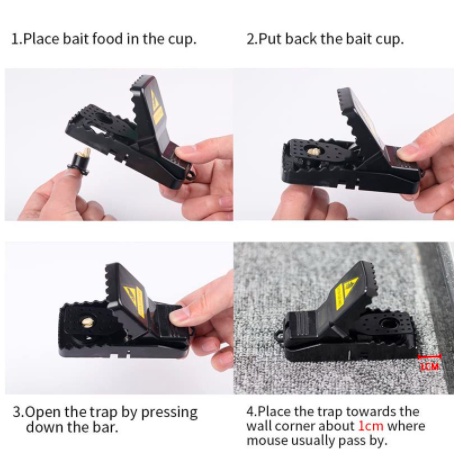 1.Place bait food in the cup.

2.Put back the bait cup.

1CM

3.Open the trap by pressing down the bar.

4.Place the trap towards the wall corner about 1cm where mouse usually pass by.