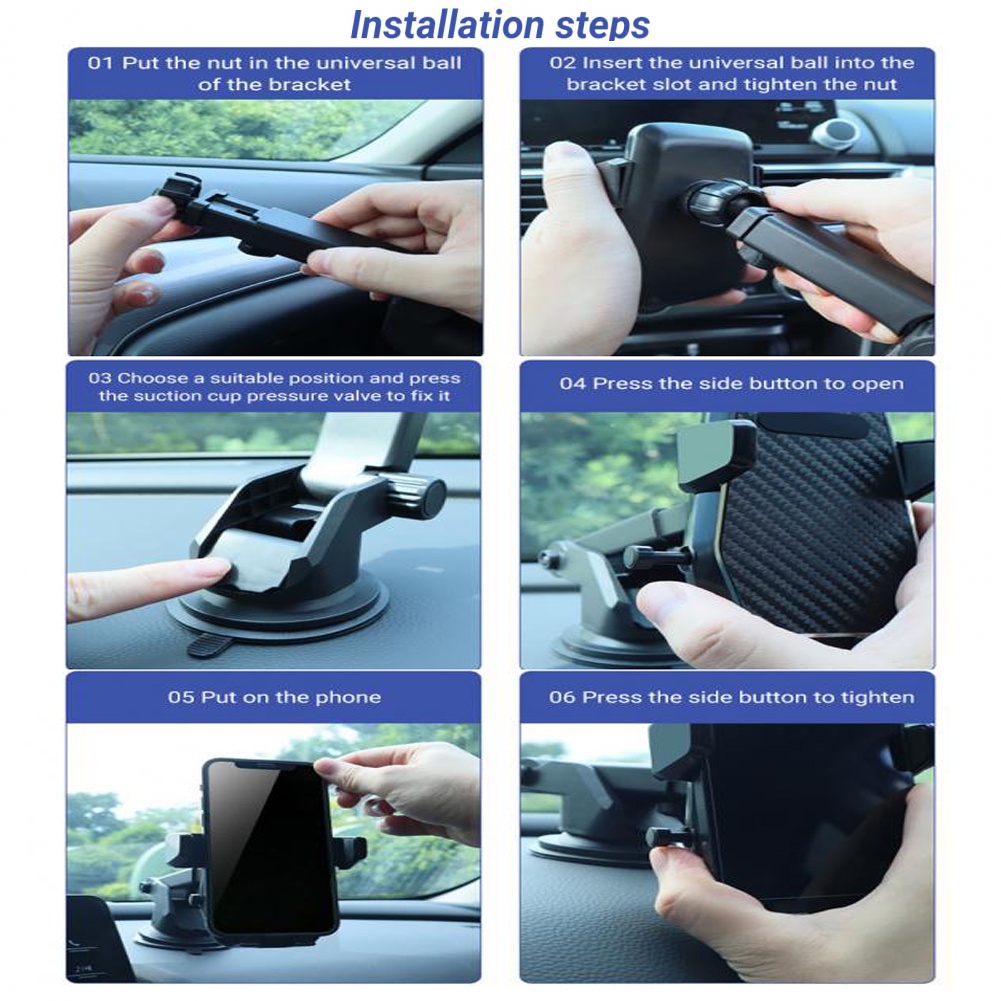 Installation steps

01 Put the nut in the universal ball of the bracket

02 Insert the universal ball into the bracket slot and tighten the nut

03 Choose a suitable position and press the suction cup pressure valve to fix it

04 Press the side button to open

05 Put on the phone

06 Press the side button to tighten