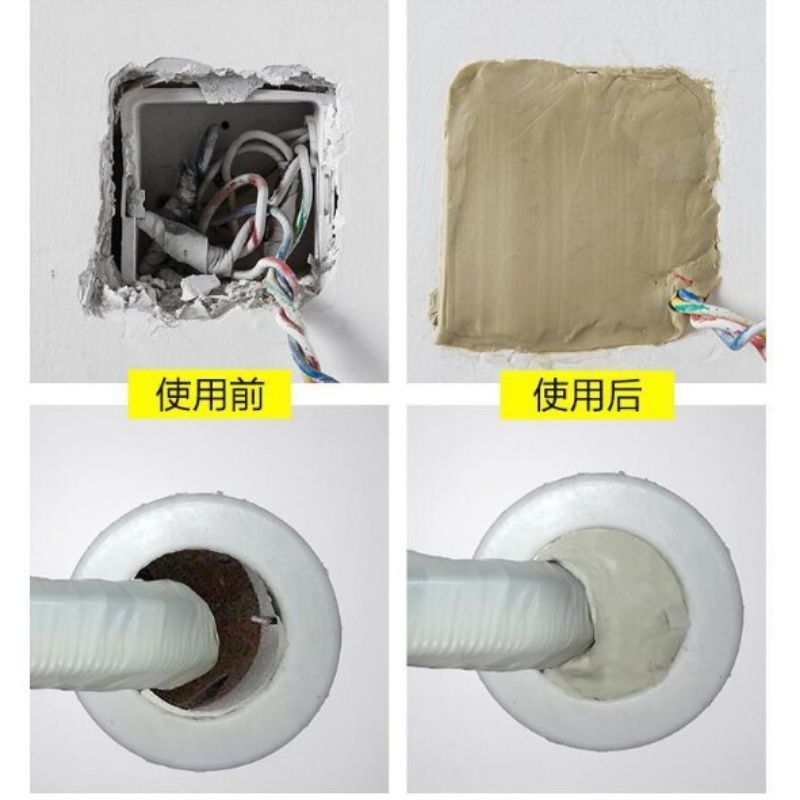 使用前

使用后