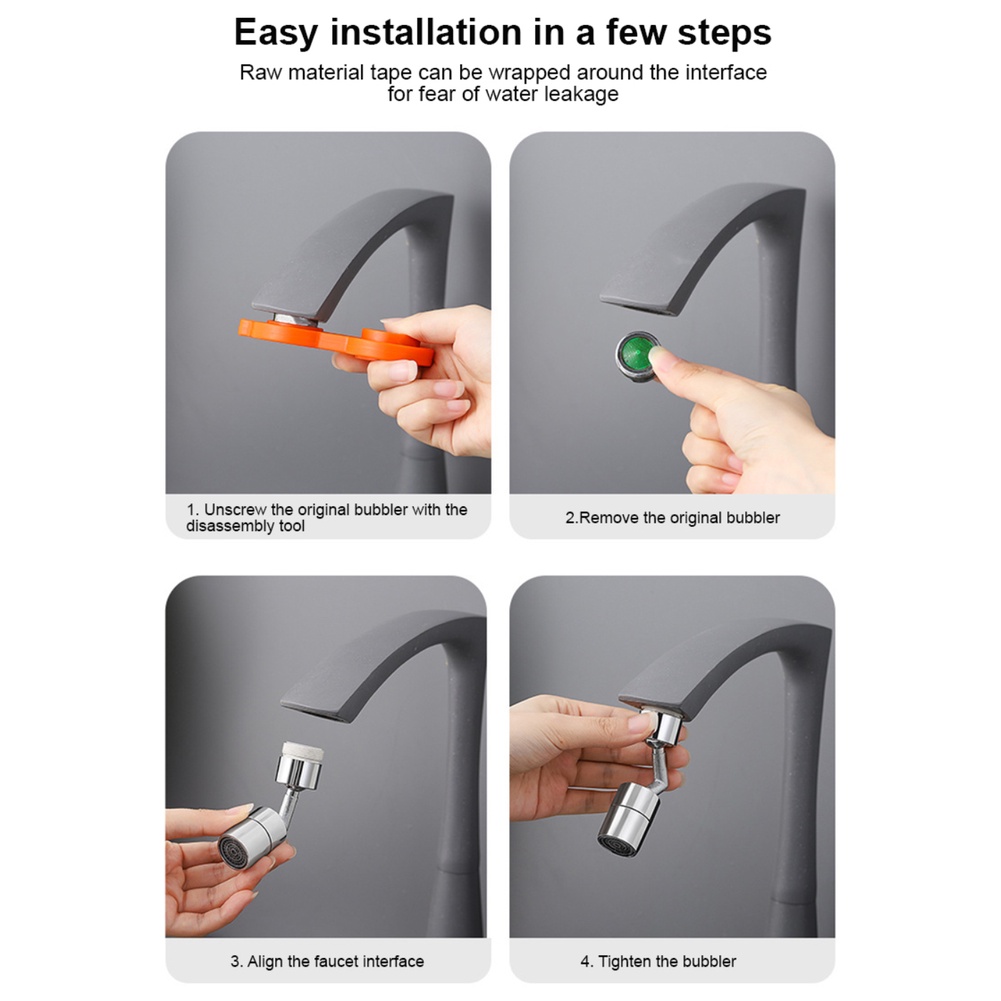 Easy installation in a few steps

Raw material tape can be wrapped around the interface for fear of water leakage

1. Unscrew the original bubbler with the disassembly tool

2.Remove the original bubbler

3. Align the faucet interface

4. Tighten the bubbler