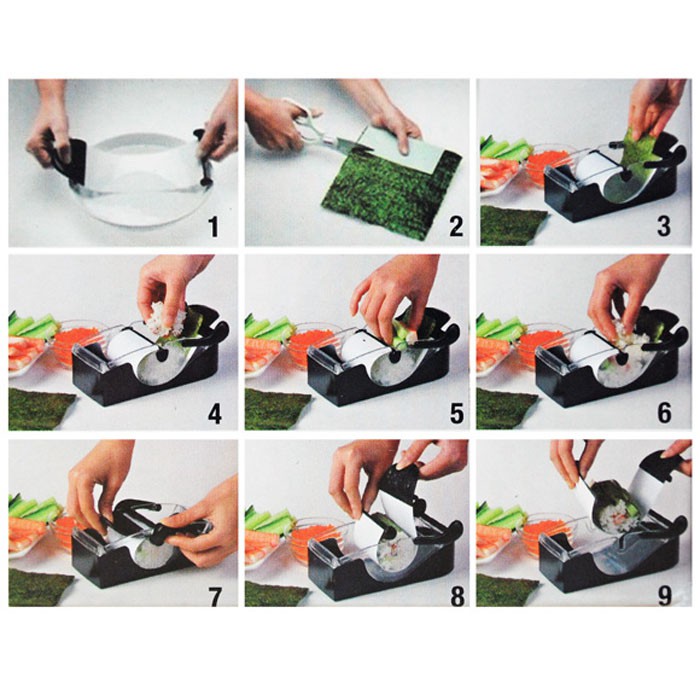 1
2
3
4
5
6
7
8
9