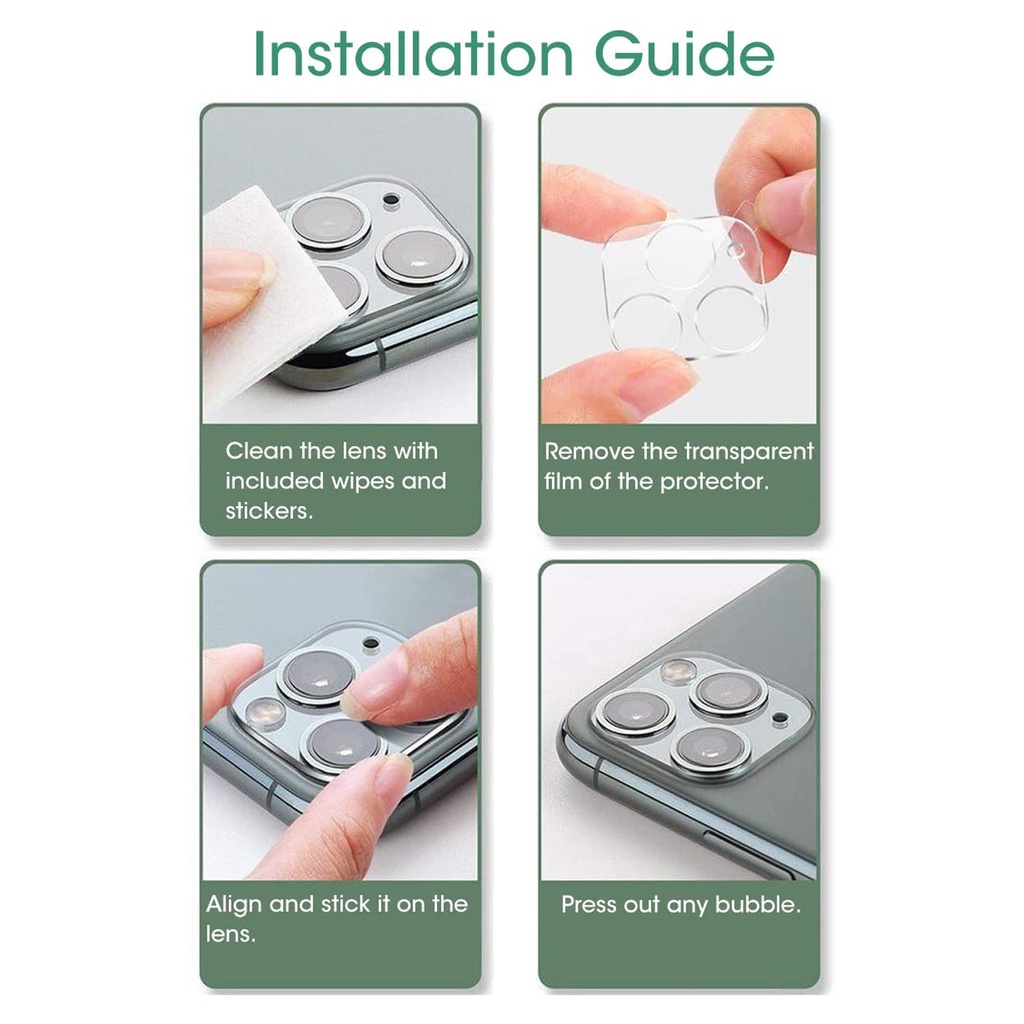 Installation Guide

Clean the lens with included wipes and stickers.

Remove the transparent film of the protector.

Align and stick it on the lens.

Press out any bubble.