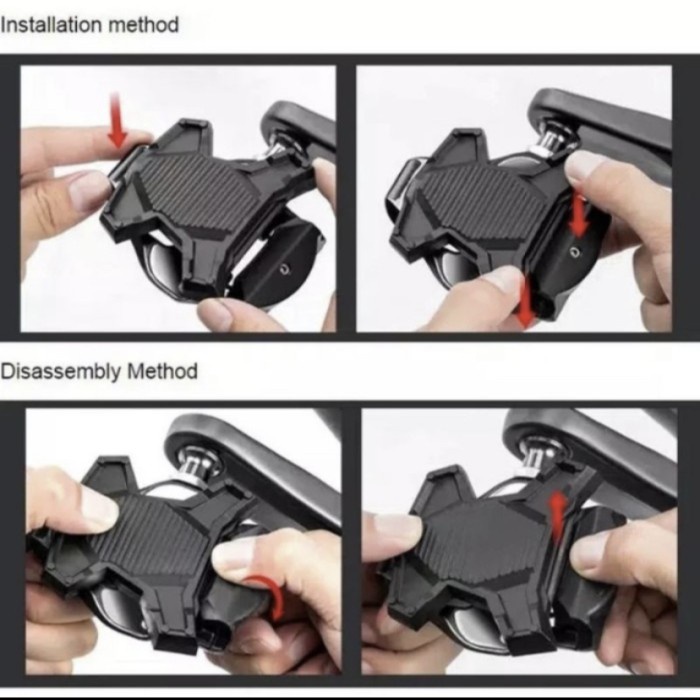 Installation method

Disassembly Method