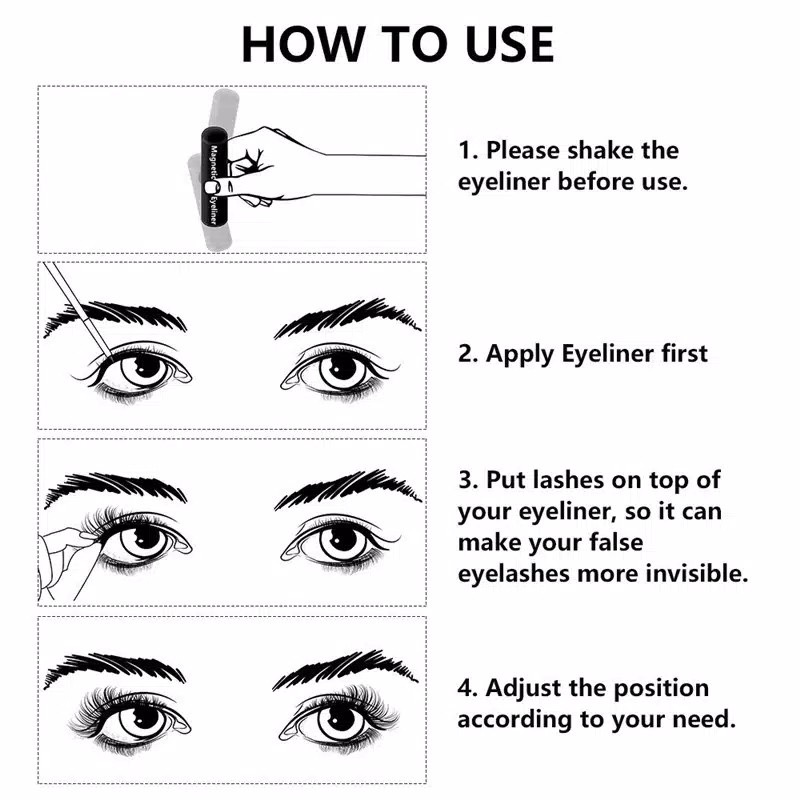 HOW TO USE

Magnetic Eyeliner

1. Please shake the eyeliner before use.

2. Apply Eyeliner first

3. Put lashes on top of your eyeliner, so it can make your false eyelashes more invisible.

4. Adjust the position according to your need.