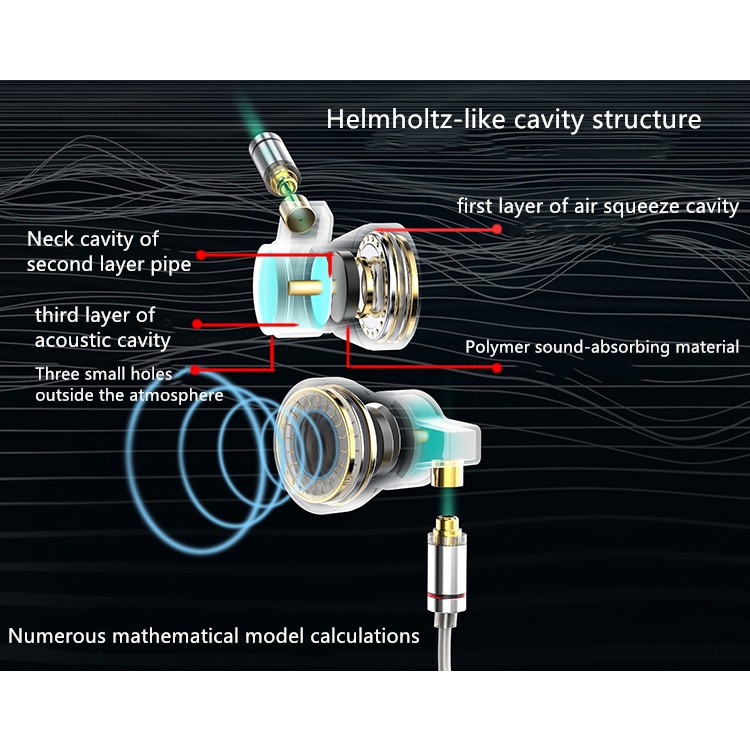 Helmholtz-like cavity structure

first layer of air squeeze cavity

Neck cavity of second layer pipe

third layer of acoustic cavity

Polymer sound-absorbing material

Three small holes outside the atmosphere

Numerous mathematical model calculations