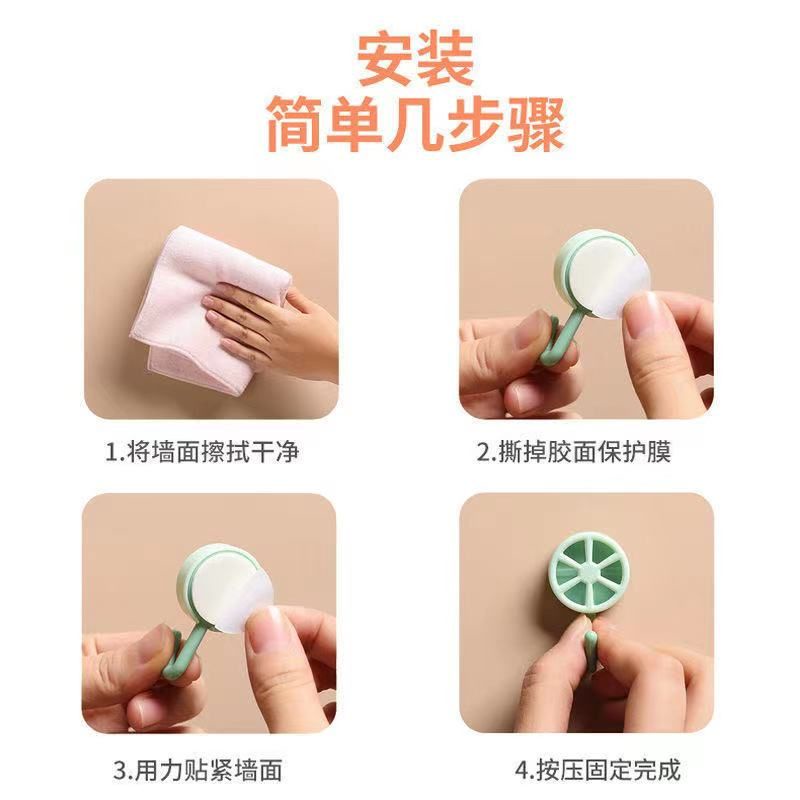 安装
简单几步骤

1.将墙面擦拭干净

2.撕掉胶面保护膜

3.用力贴紧墙面

4.按压固定完成