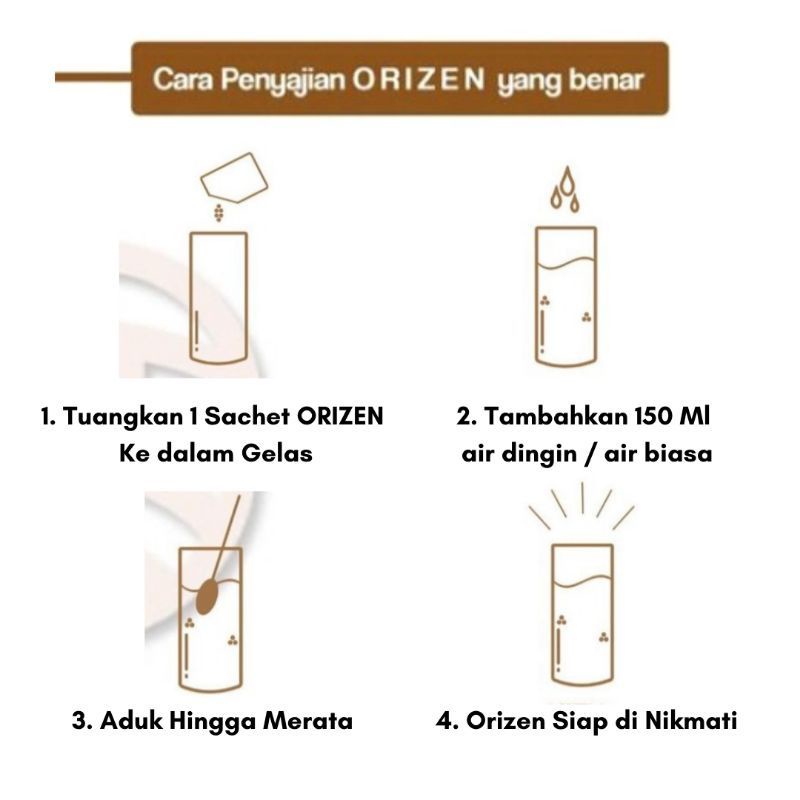 Cara Penyajian ORIZEN yang benar

1. Tuangkan 1 Sachet ORIZEN Ke dalam Gelas

2. Tambahkan 150 Ml air dingin / air biasa

3. Aduk Hingga Merata

4. Orizen Siap di Nikmati