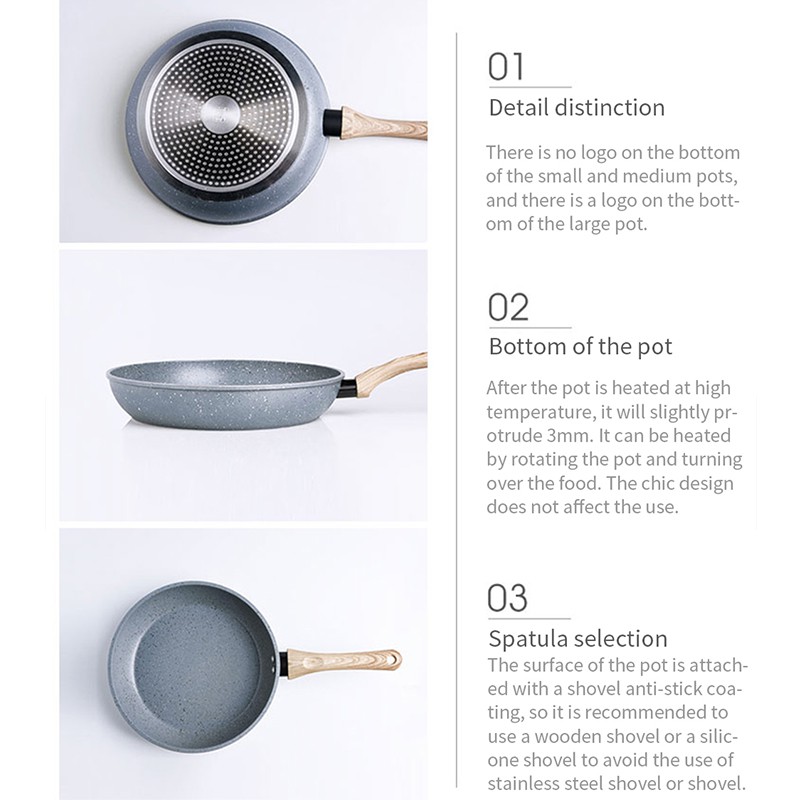 01

Detail distinction

There is no logo on the bottom of the small and medium pots, and there is a logo on the bottom of the large pot.

02

Bottom of the pot

After the pot is heated at high temperature, it will slightly protrude 3mm. It can be heated by rotating the pot and turning over the food. The chic design does not affect the use.

03

Spatula selection

The surface of the pot is attached with a shovel anti-stick coating, so it is recommended to use a wooden shovel or a silicone shovel to avoid the use of stainless steel shovel or shovel.