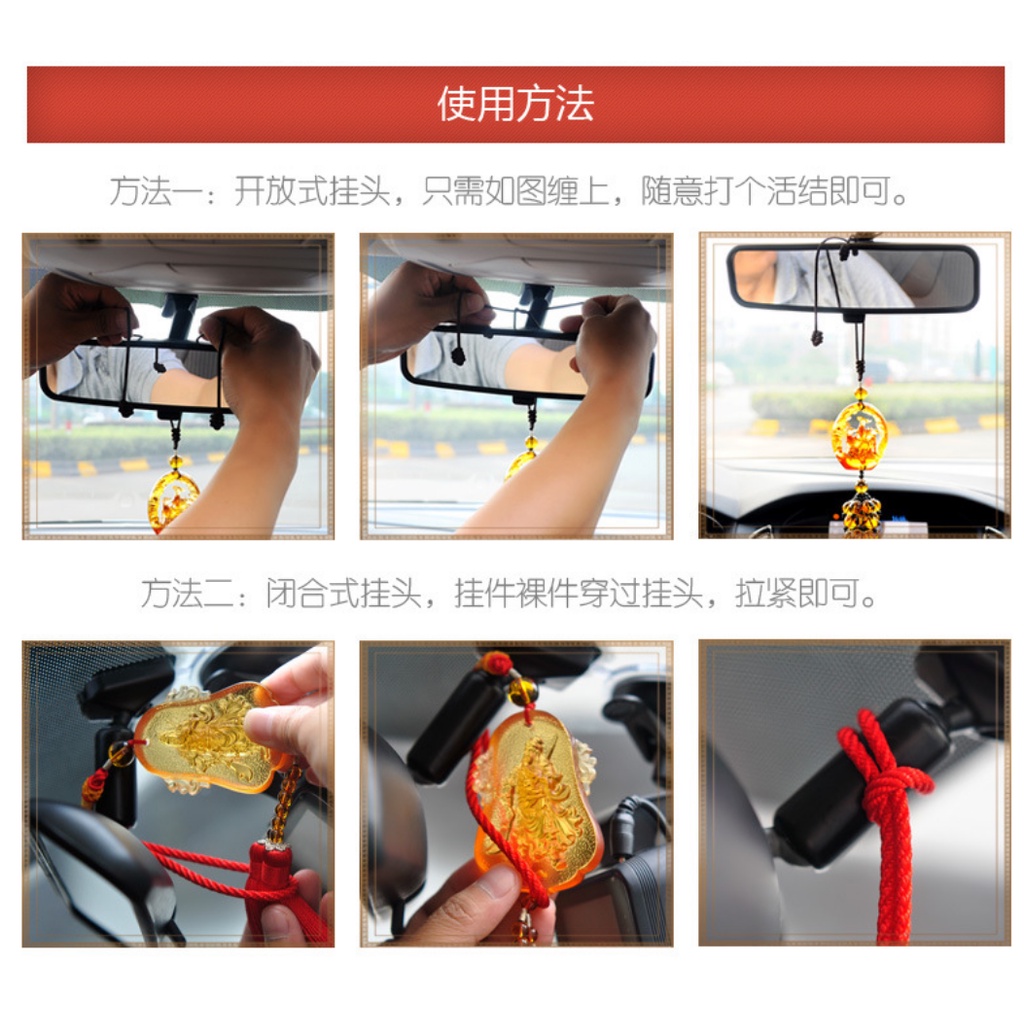 使用方法

方法一：开放式挂头，只需如图缠上，随意打个活结即可。

方法二：闭合式挂头，挂件裸件穿过挂头，拉紧即可。