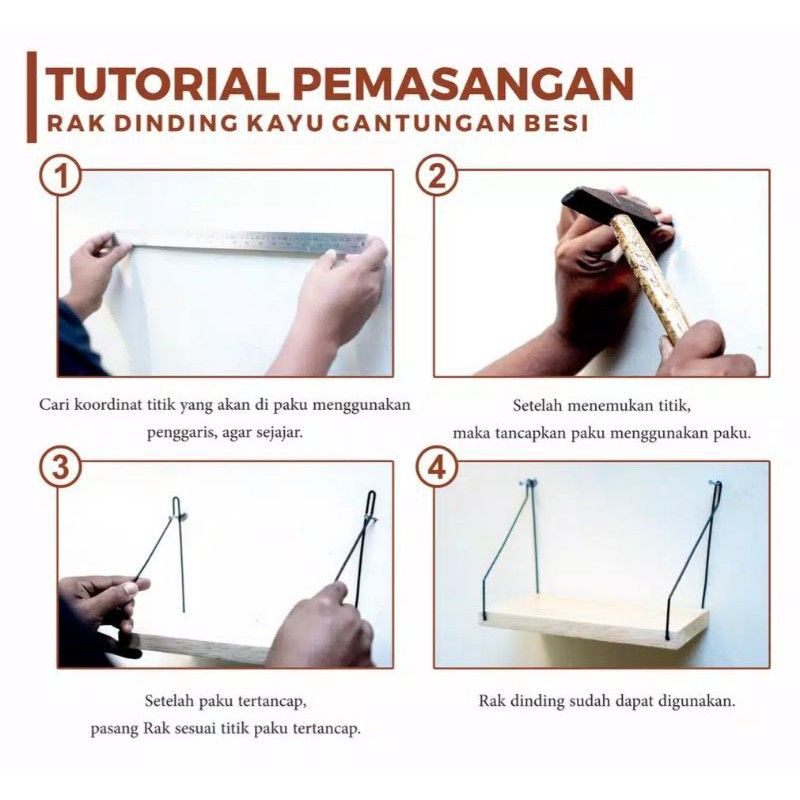 TUTORIAL PEMASANGAN
RAK DINDING KAYU GANTUNGAN BESI

1

Cari koordinat titik yang akan di paku menggunakan penggaris, agar sejajar.

2

Setelah menemukan titik, maka tancapkan paku menggunakan paku.

3

Setelah paku tertancap, pasang Rak sesuai titik paku tertancap.

4

Rak dinding sudah dapat digunakan.