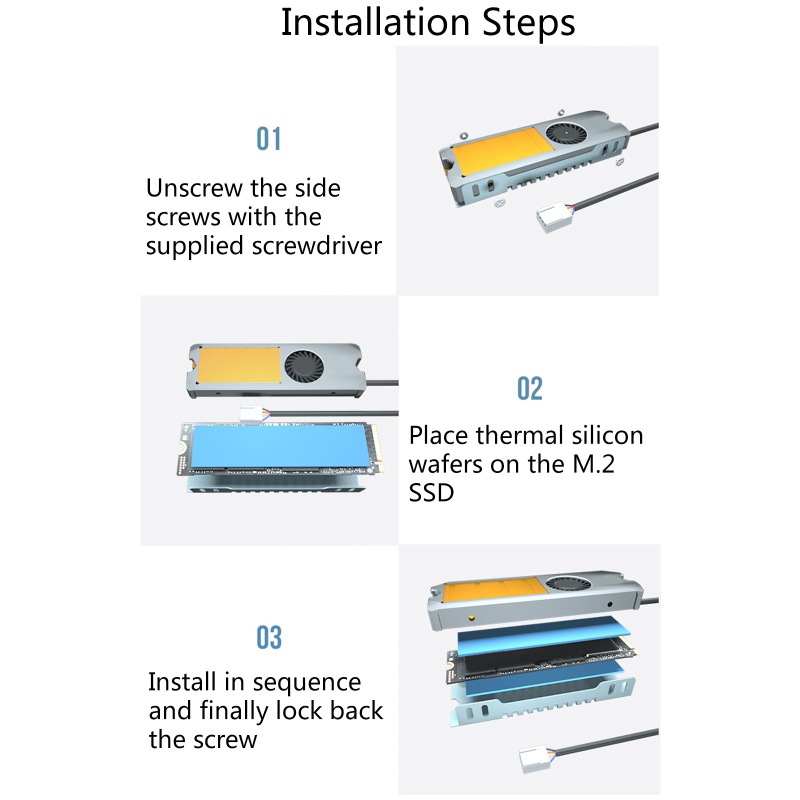 Installation Steps

01

Unscrew the side screws with the supplied screwdriver

02

Place thermal silicon wafers on the M.2 SSD

03

Install in sequence and finally lock back the screw