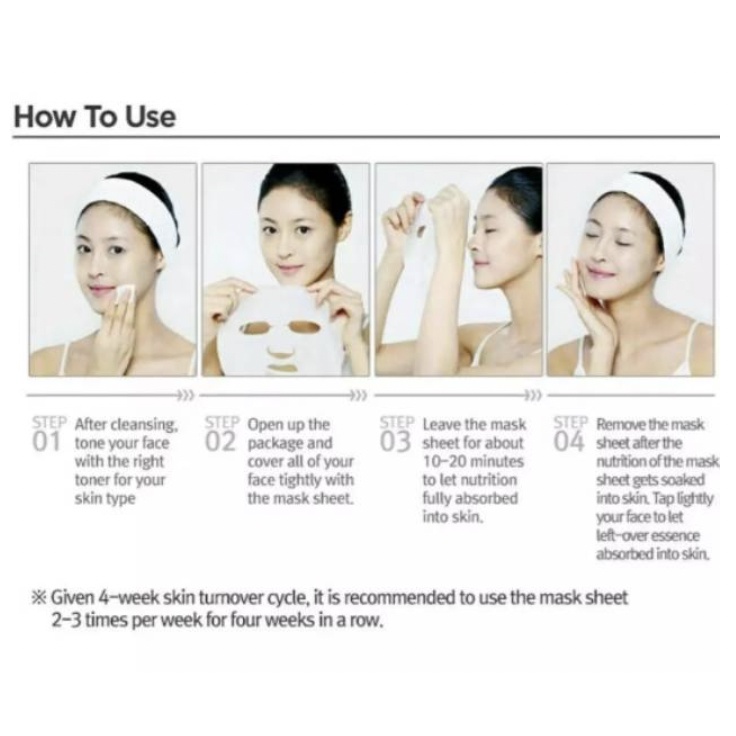 How To Use

STEP 01 After cleansing, tone your face with the right toner for your skin type

STEP 02 Open up the package and cover all of your face tightly with the mask sheet.

STEP 03 Leave the mask sheet for about 10-20 minutes to let nutrition fully absorbed into skin.

STEP 04 Remove the mask sheet after the nutrition of the mask sheet gets soaked into skin. Tap lightly your face to let left-over essence absorbed into skin.

※ Given 4-week skin turnover cycle, it is recommended to use the mask sheet 2-3 times per week for four weeks in a row.