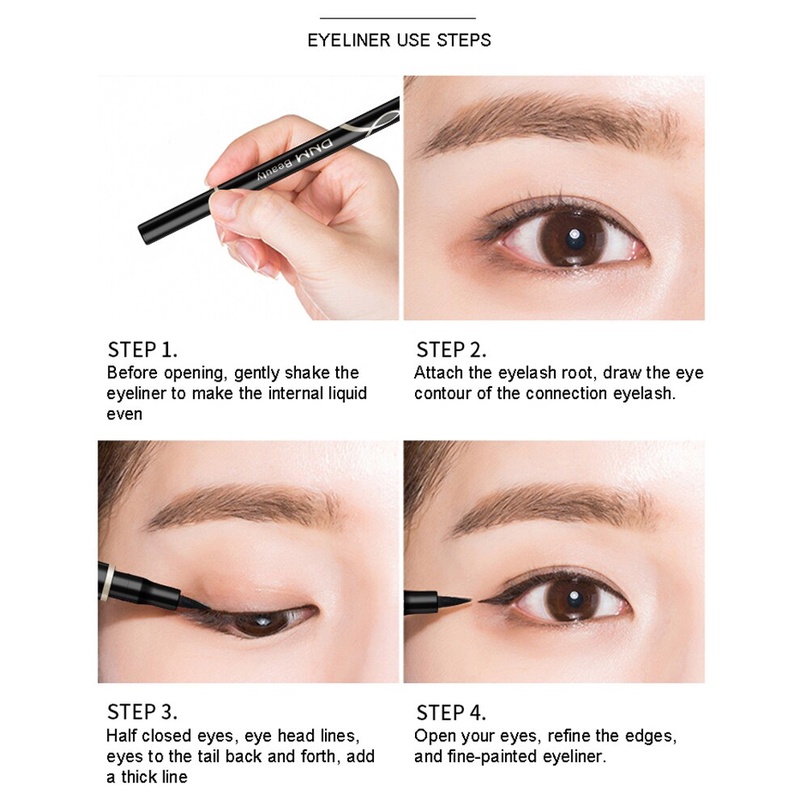 EYELINER USE STEPS

DNM Beauty

STEP 1.
Before opening, gently shake the eyeliner to make the internal liquid even

STEP 2.
Attach the eyelash root, draw the eye contour of the connection eyelash.

STEP 3.
Half closed eyes, eye head lines, eyes to the tail back and forth, add a thick line

STEP 4.
Open your eyes, refine the edges, and fine-painted eyeliner.