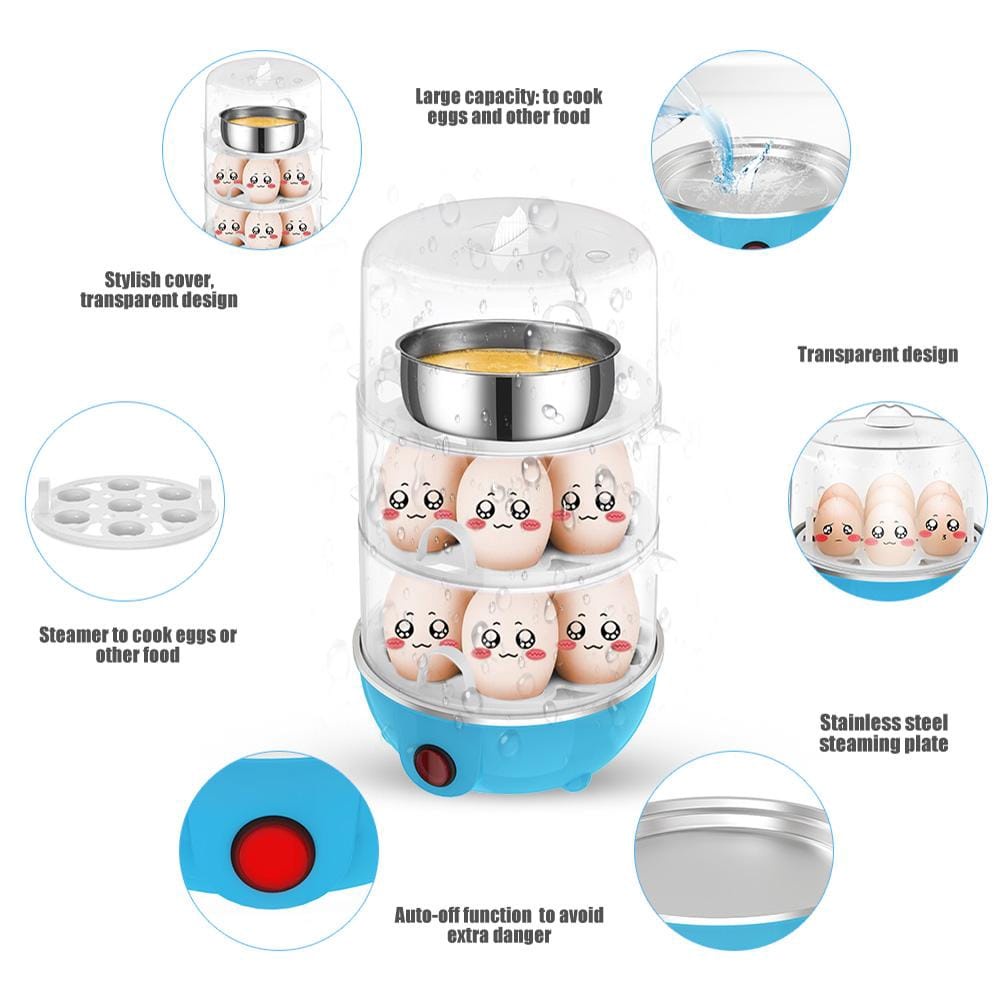 Large capacity: to cook eggs and other food

Stylish cover, transparent design

Transparent design

Steamer to cook eggs or other food

Stainless steel steaming plate

Auto-off function to avoid extra danger