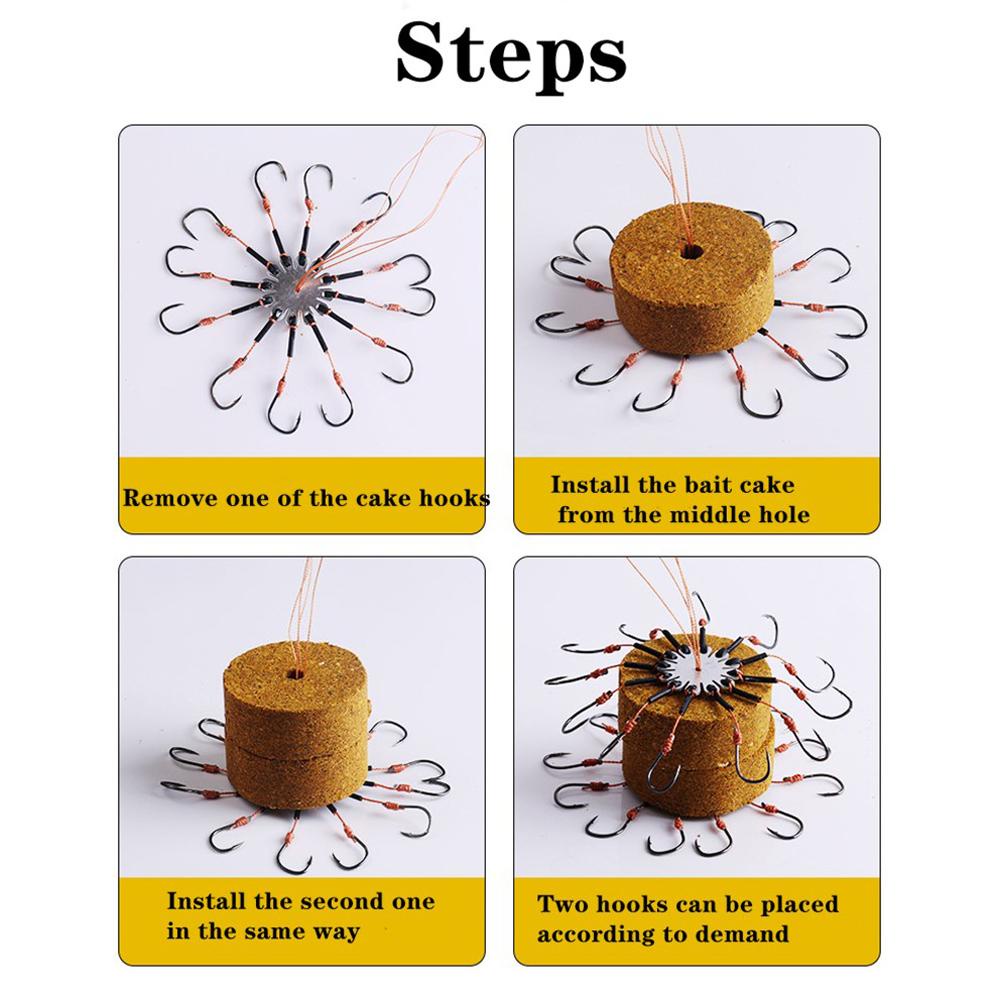 Steps

Remove one of the cake hooks

Install the bait cake from the middle hole

Install the second one in the same way

Two hooks can be placed according to demand