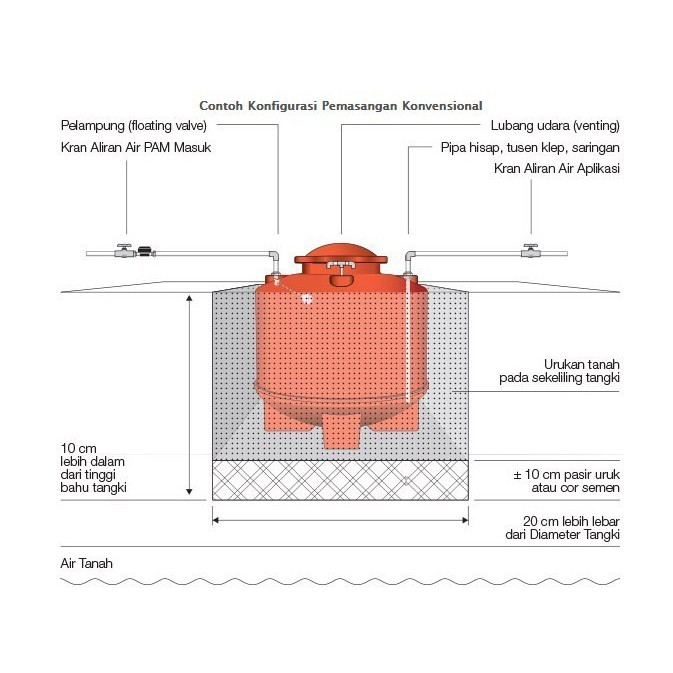 Contoh Konfigurasi Pemasangan Konvensional

Pelampung (floating valve)

Kran Aliran Air PAM Masuk

Lubang udara (venting)

Pipa hisap, tusen klep, saringan

Kran Aliran Air Aplikasi

Urukan tanah pada sekeliling tangki

10 cm lebih dalam dari tinggi bahu tangki

± 10 cm pasir uruk atau cor semen

20 cm lebih lebar dari Diameter Tangki

Air Tanah