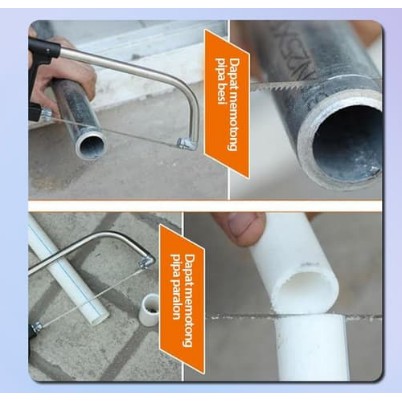 Dapat memotong pipa besi

Dapat memotong pipa paralon