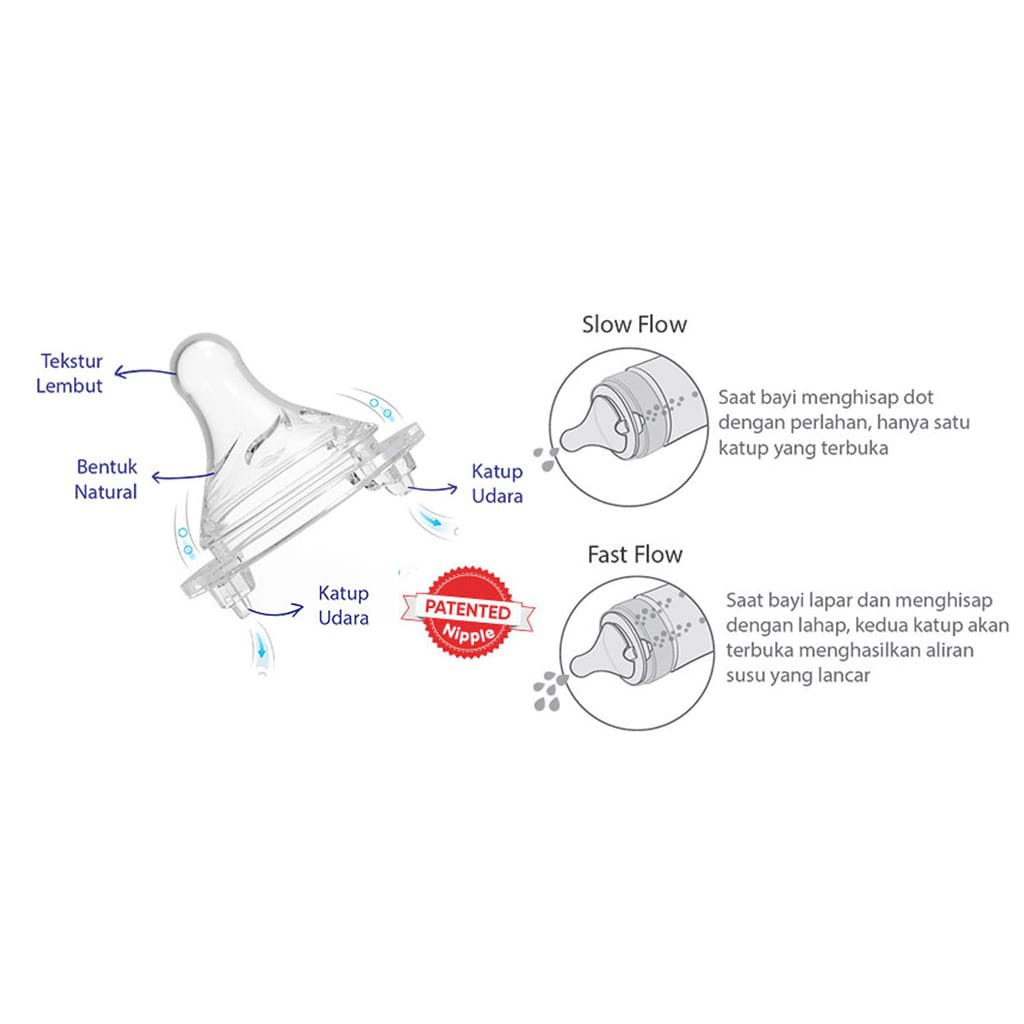 Tekstur Lembut

Bentuk Natural

Katup Udara

Katup Udara

PATENTED Nipple

Slow Flow

Saat bayi menghisap dot dengan perlahan, hanya satu katup yang terbuka

Fast Flow

Saat bayi lapar dan menghisap dengan lahap, kedua katup akan terbuka menghasilkan aliran susu yang lancar