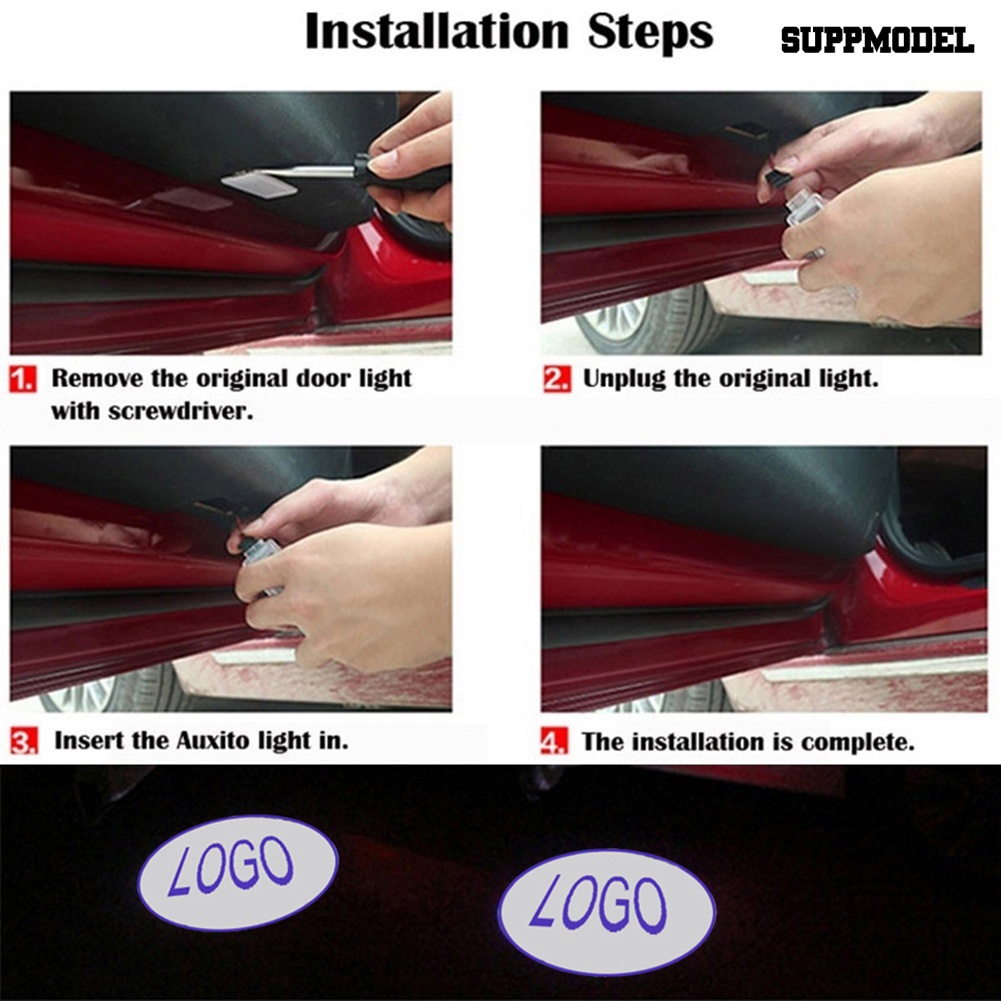 Installation Steps SUPPMODEL

1. Remove the original door light with screwdriver.

2. Unplug the original light.

3. Insert the Auxito light in.

4. The installation is complete.

LOGO

LOGO