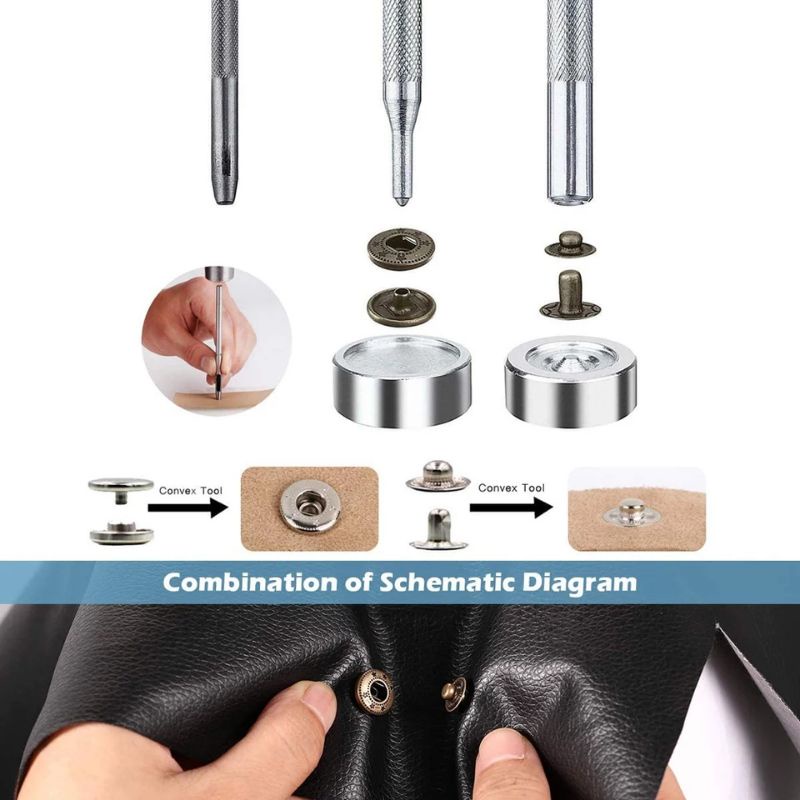 Convex Tool

Convex Tool

Combination of Schematic Diagram