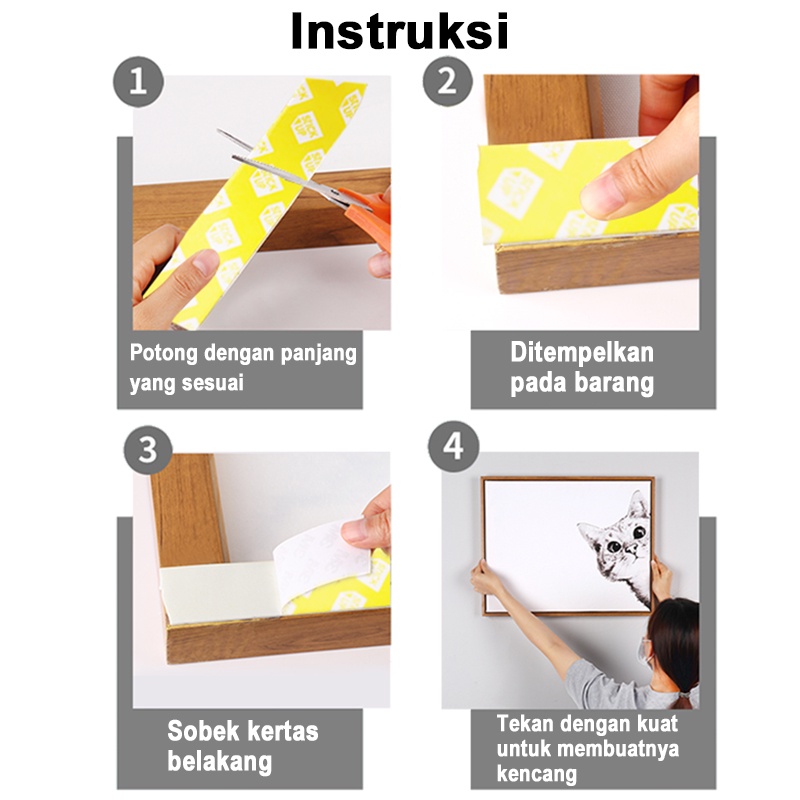 Instruksi

1

Potong dengan panjang yang sesuai

2

Ditempelkan pada barang

3

Sobek kertas belakang

4

Tekan dengan kuat untuk membuatnya kencang