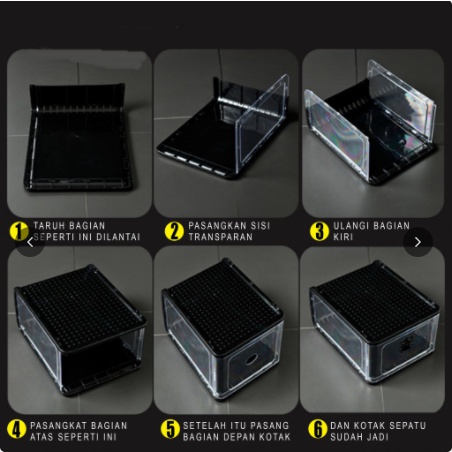 1 TARUH BAGIAN SEPERTI INI DILANTAI

2 PASANGKAN SISI TRANSPARAN

3 ULANGI BAGIAN KIRI

4 PASANGKAT BAGIAN ATAS SEPERTI INI

5 SETELAH ITU PASANG BAGIAN DEPAN KOTAK

6 DAN KOTAK SEPATU SUDAH JADI