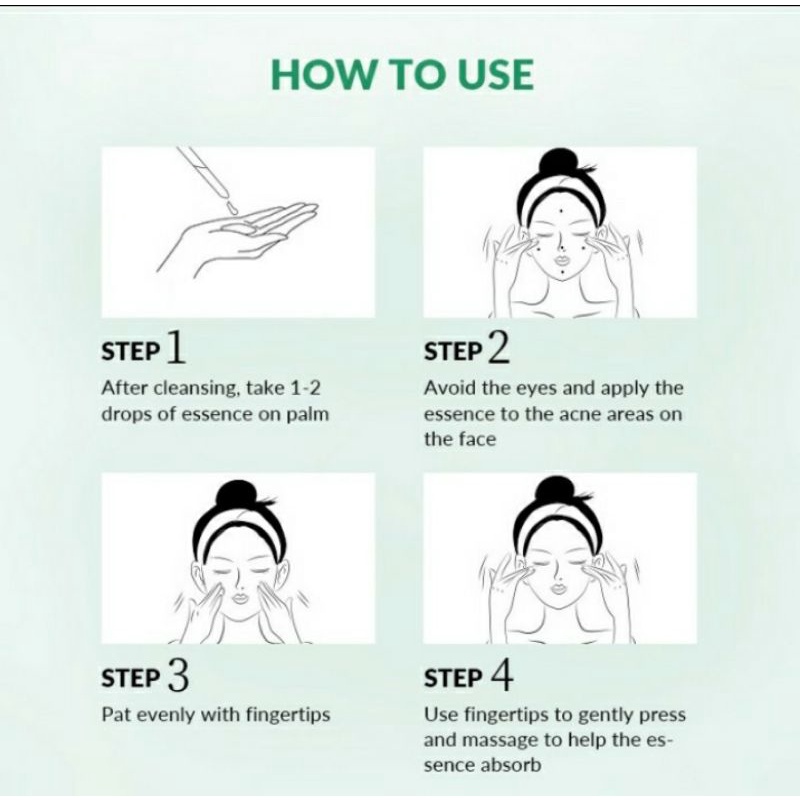 HOW TO USE

STEP 1
After cleansing, take 1-2 drops of essence on palm

STEP 2
Avoid the eyes and apply the essence to the acne areas on the face

STEP 3
Pat evenly with fingertips

STEP 4
Use fingertips to gently press and massage to help the essence absorb