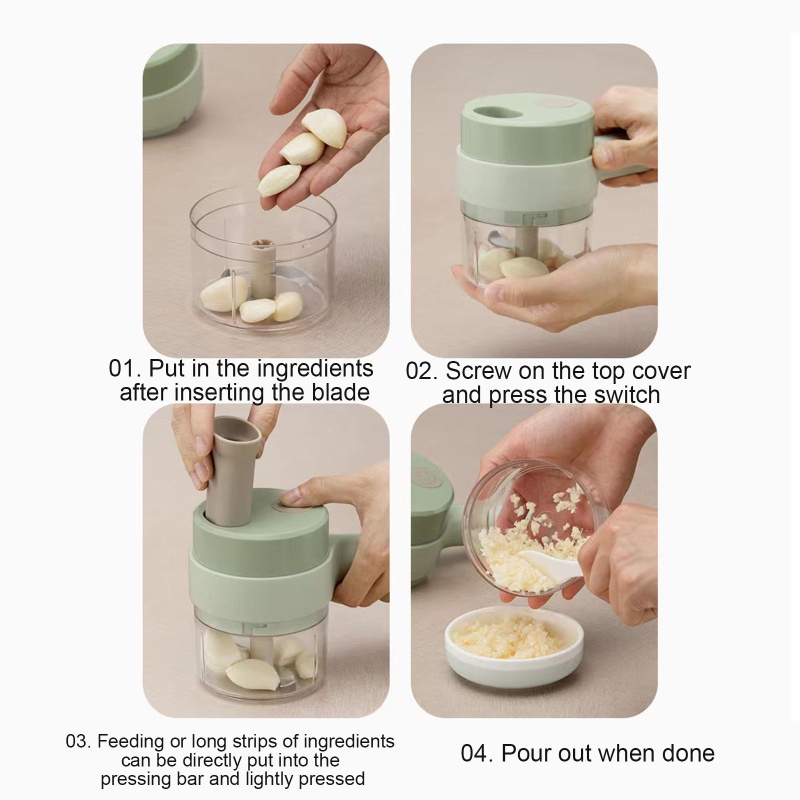 01. Put in the ingredients after inserting the blade

02. Screw on the top cover and press the switch

03. Feeding or long strips of ingredients can be directly put into the pressing bar and lightly pressed

04. Pour out when done