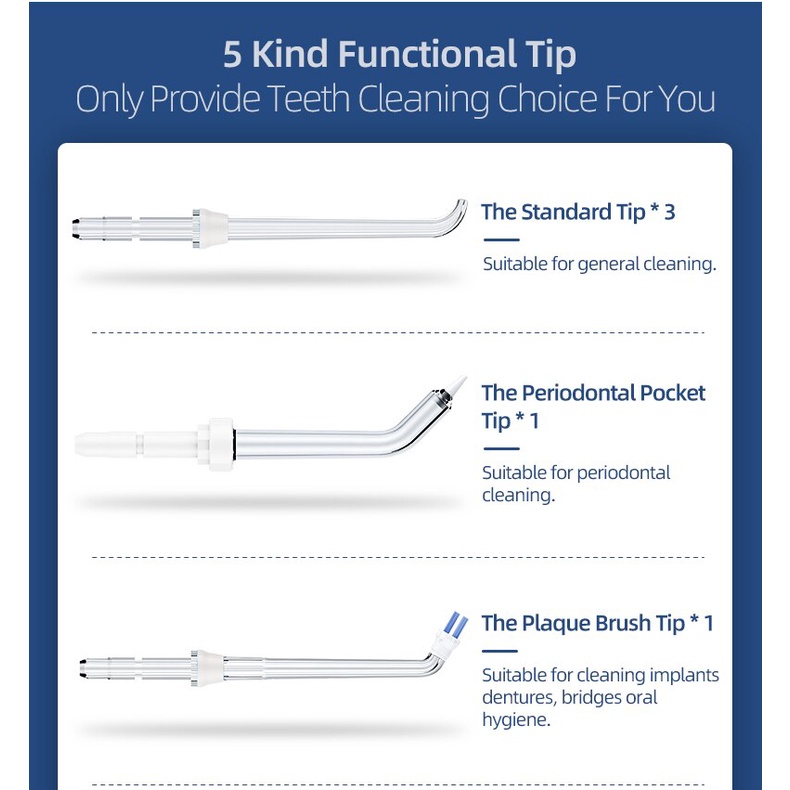 5 Kind Functional Tip
Only Provide Teeth Cleaning Choice For You

The Standard Tip * 3

Suitable for general cleaning.

The Periodontal Pocket Tip * 1

Suitable for periodontal cleaning.

The Plaque Brush Tip * 1

Suitable for cleaning implants dentures, bridges oral hygiene.