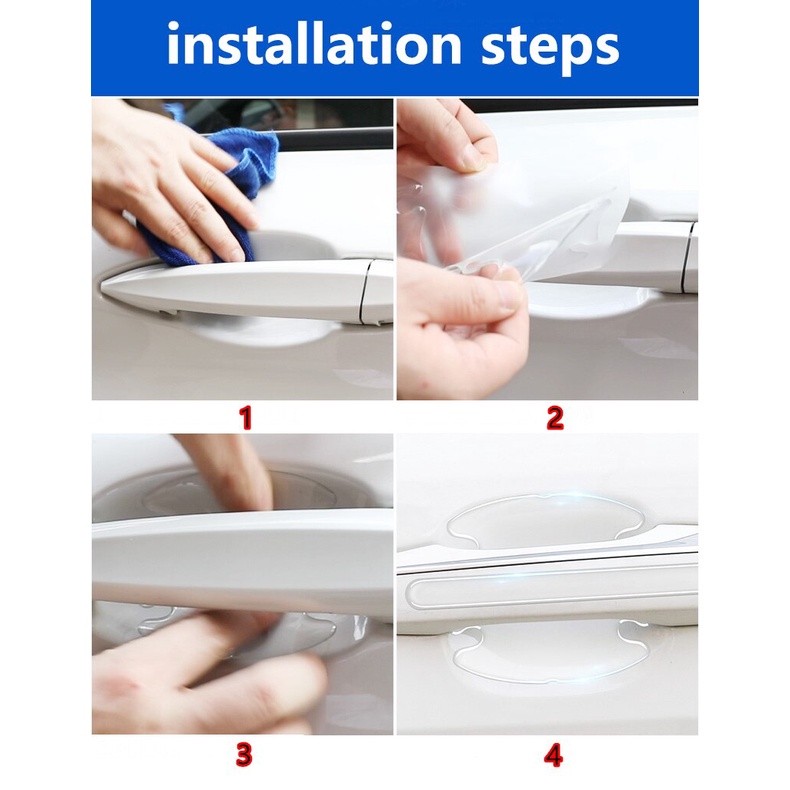 installation steps

1

2

3

4