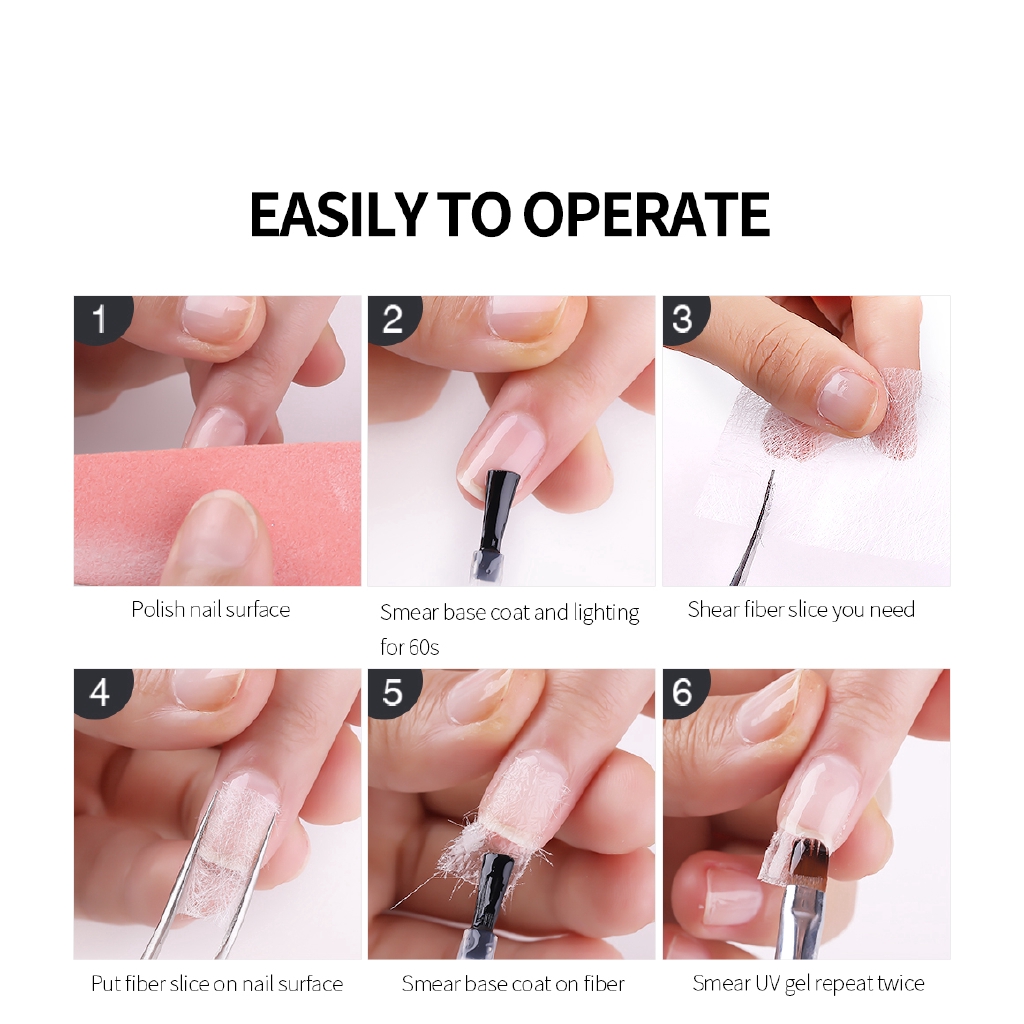 EASILY TO OPERATE

1

Polish nail surface

2

Smear base coat and lighting for 60s

3

Shear fiber slice you need

4

Put fiber slice on nail surface

5

Smear base coat on fiber

6

Smear UV gel repeat twice